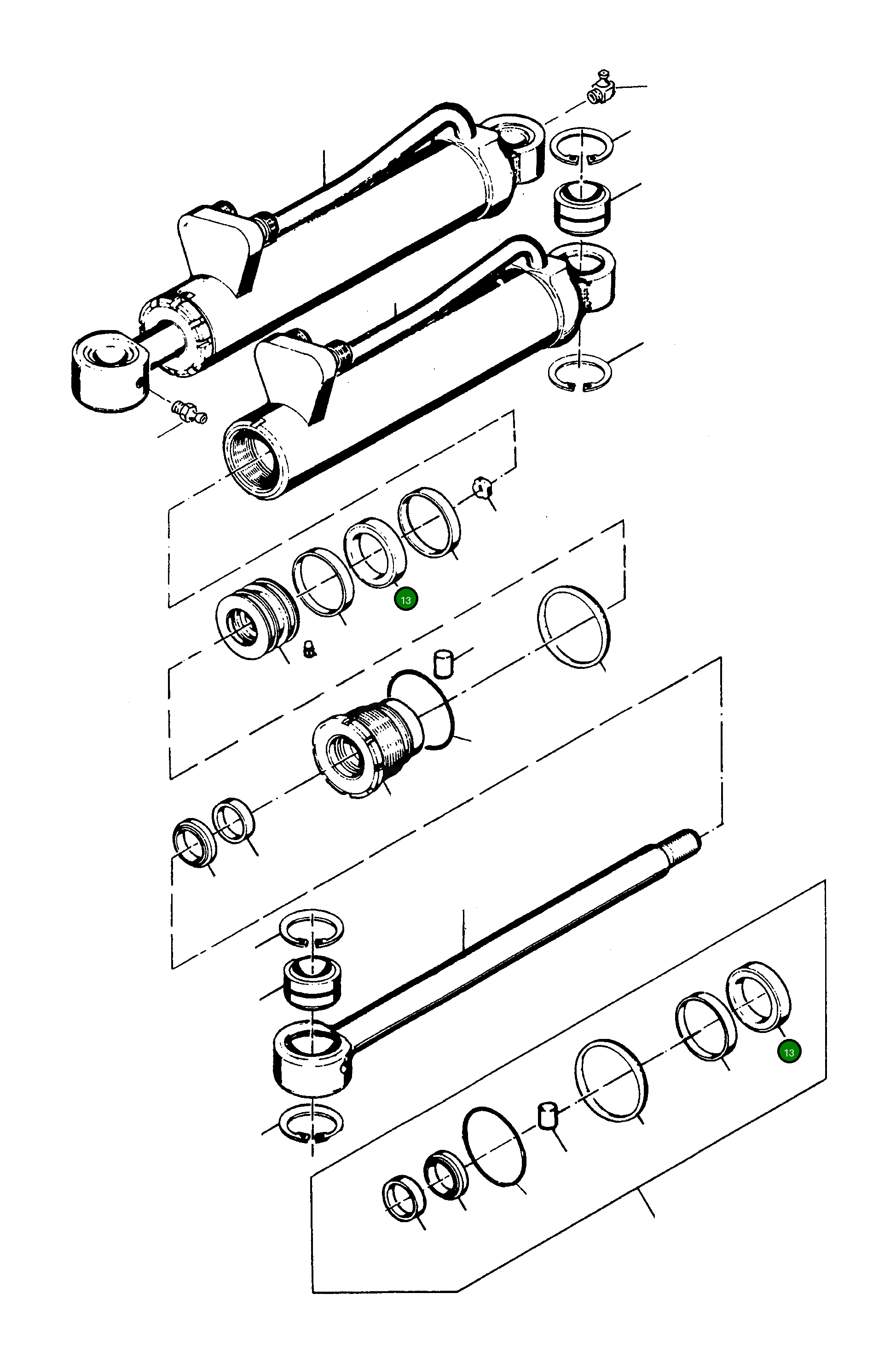 13

13