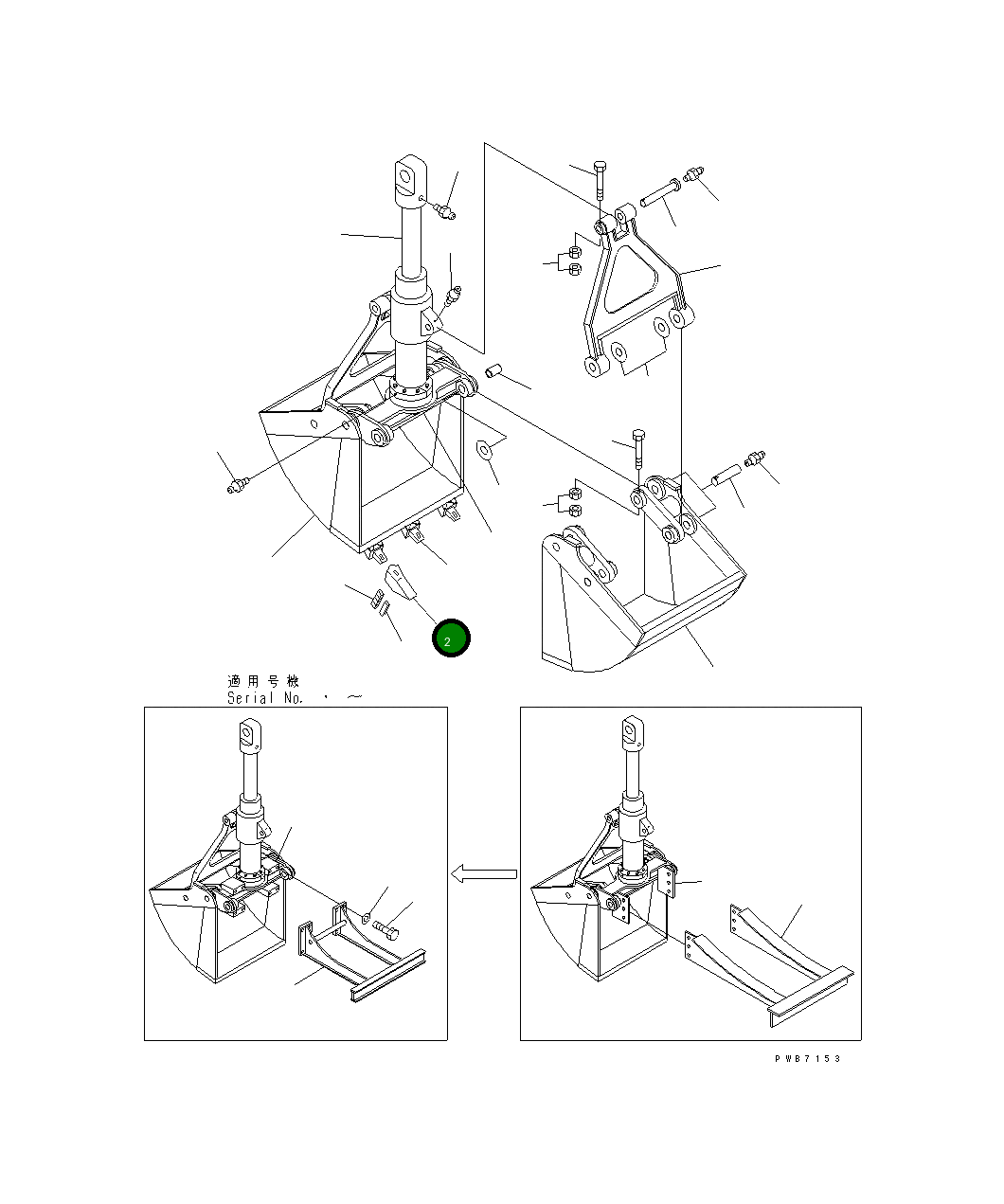 2

適用号機
Serial No. ・ ~

PWB7153