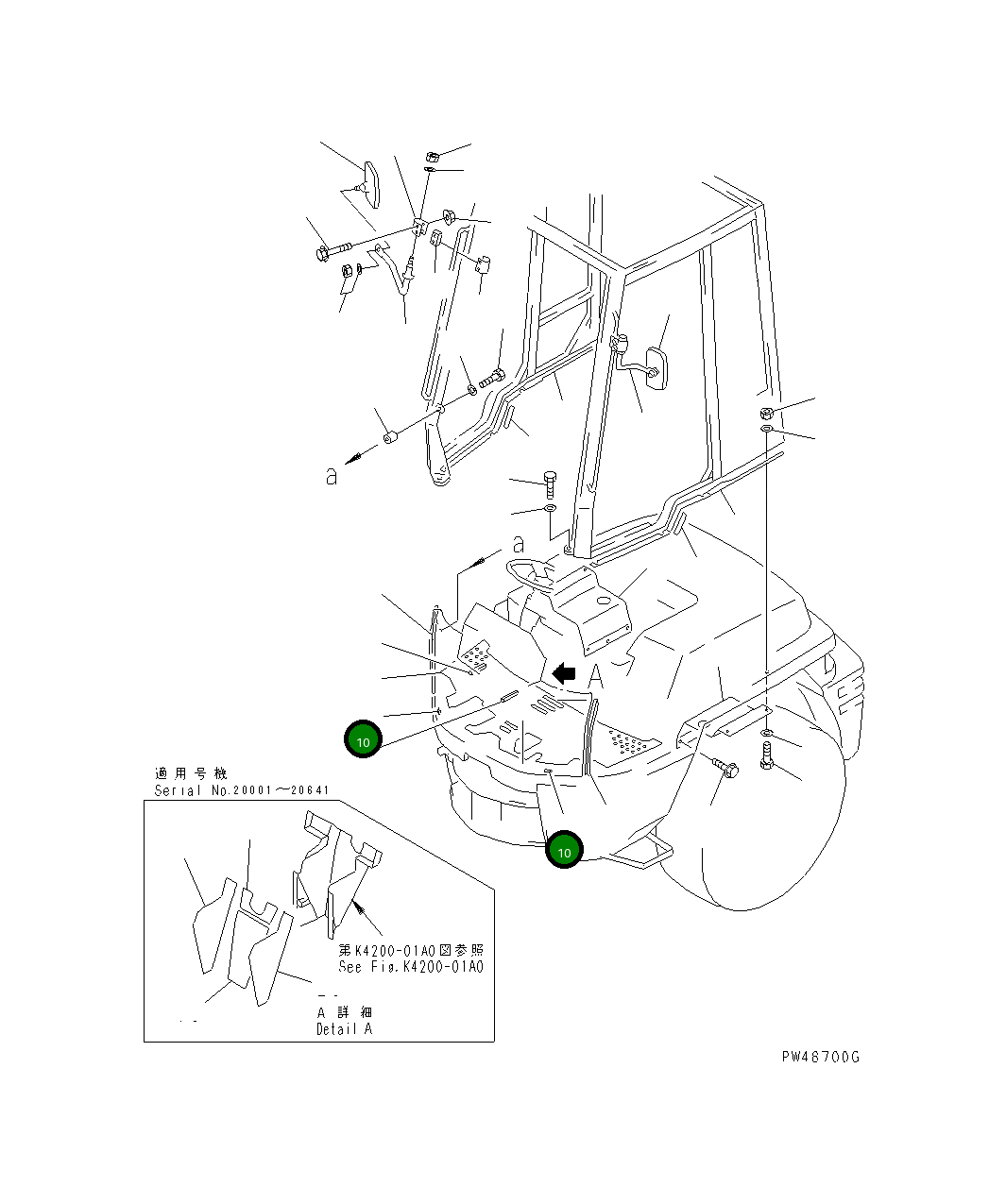 a

a

A

10

10

適用号機
Serial No.20001～20641

第K4200-01A0図参照
See Fig.K4200-01A0

A 詳細
Detail A

PW46700G