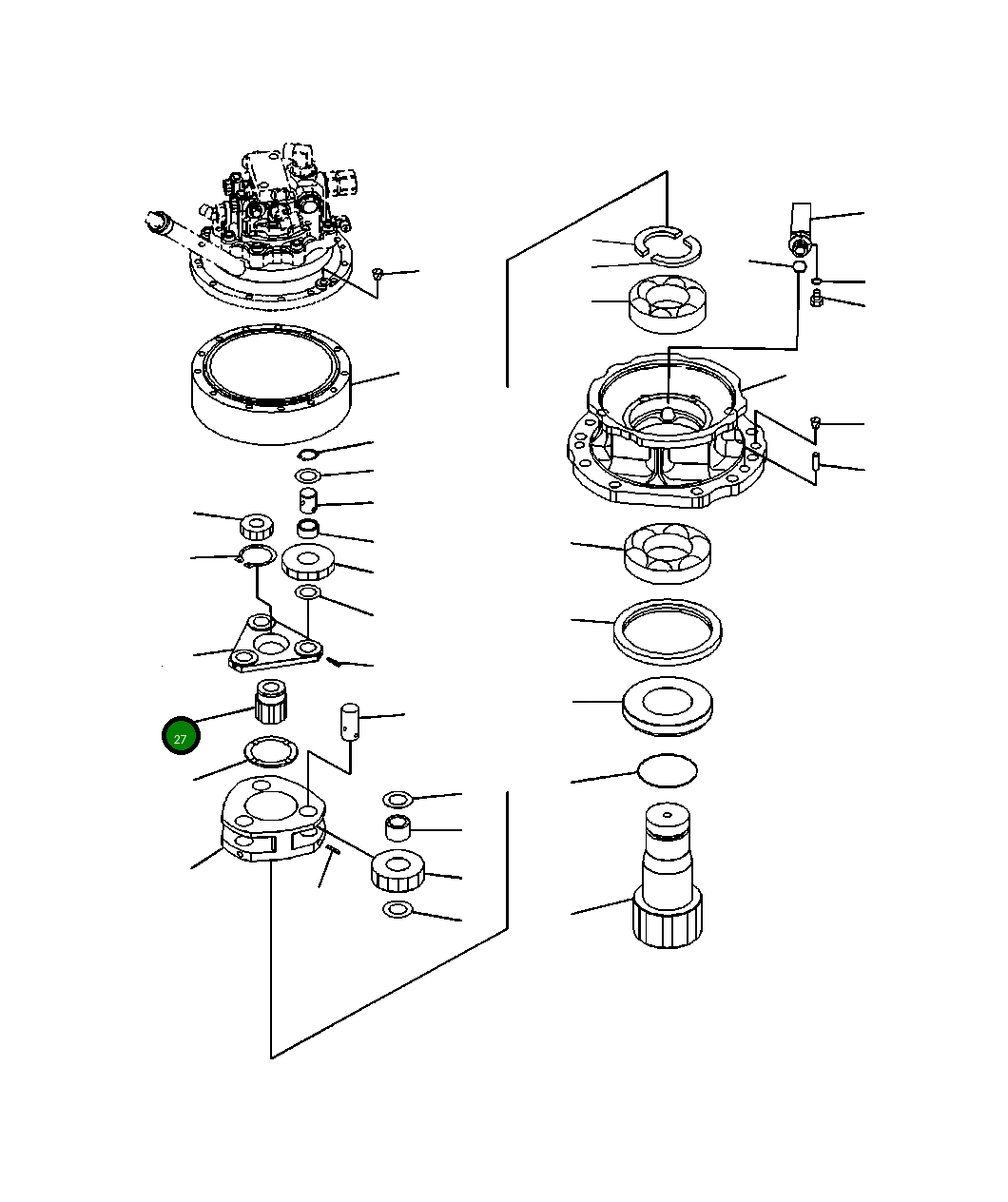 27