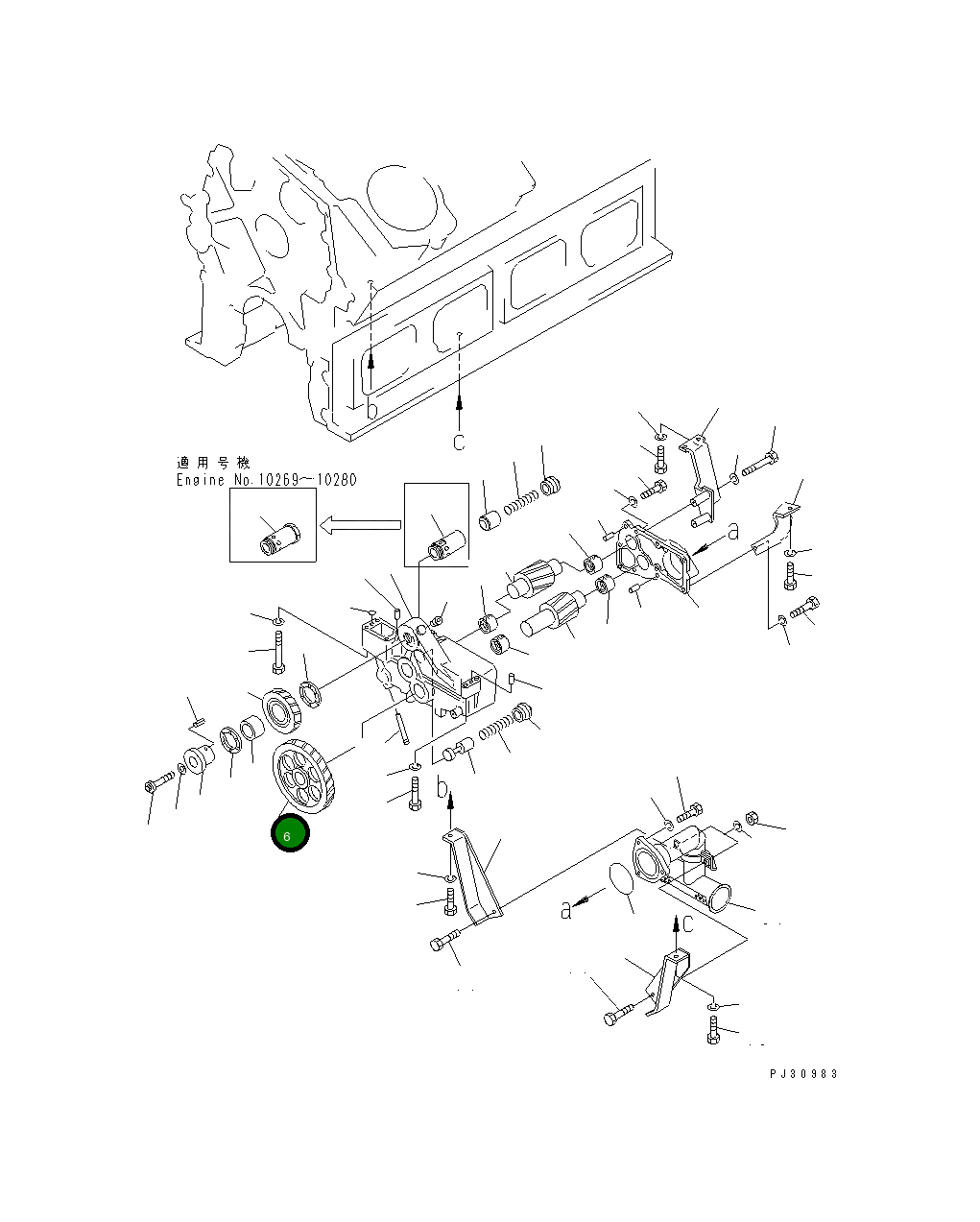 b
c
適用号機
Engine No.10269～10280
a
b
6
a
c
PJ30983