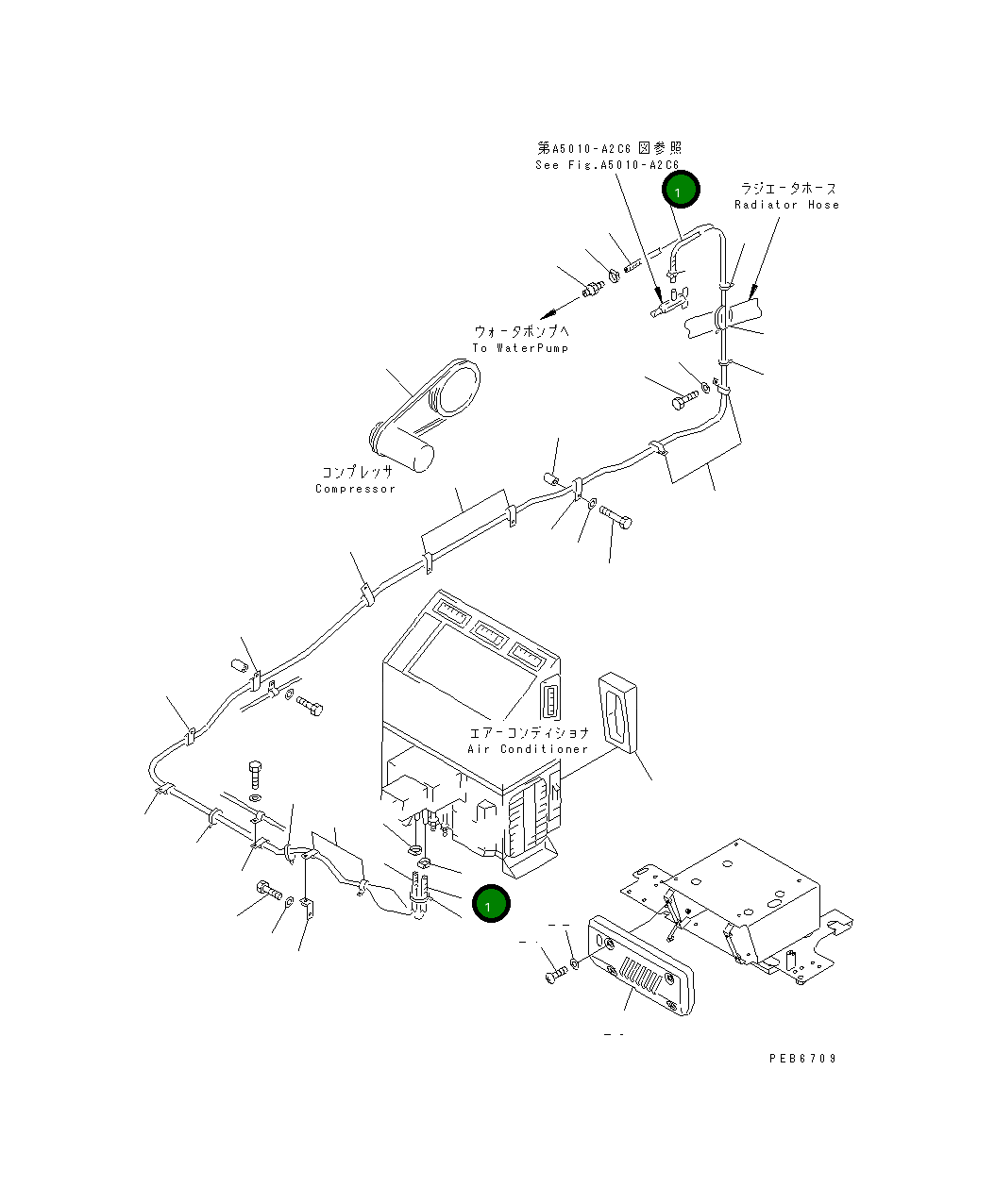 第A5010-A2C6 図参照
See Fig.A5010-A2C6

1

ラジエータホース
Radiator Hose

ウォータポンプへ
To WaterPump

コンプレッサ
Compressor

エアーコンディショナ
Air Conditioner

1

PEB6709