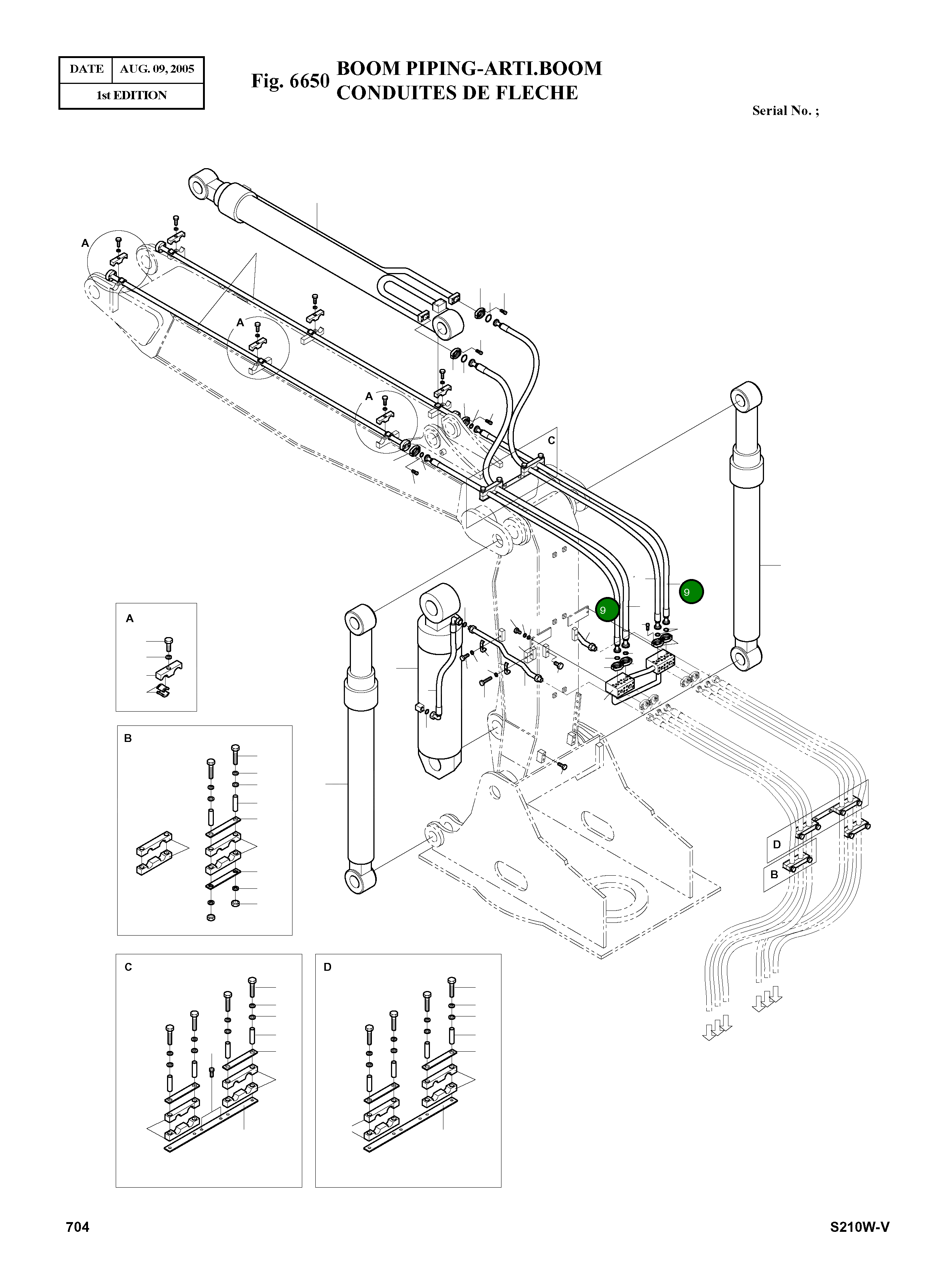 | DATE | AUG. 09, 2005 |
|---|---|
| 1st EDITION | |

Fig. 6650 BOOM PIPING-ARTI.BOOM
CONDUITES DE FLECHE

Serial No. ;

A

A

A

C

9

9

A

B

D

B

C

D

704

S210W-V