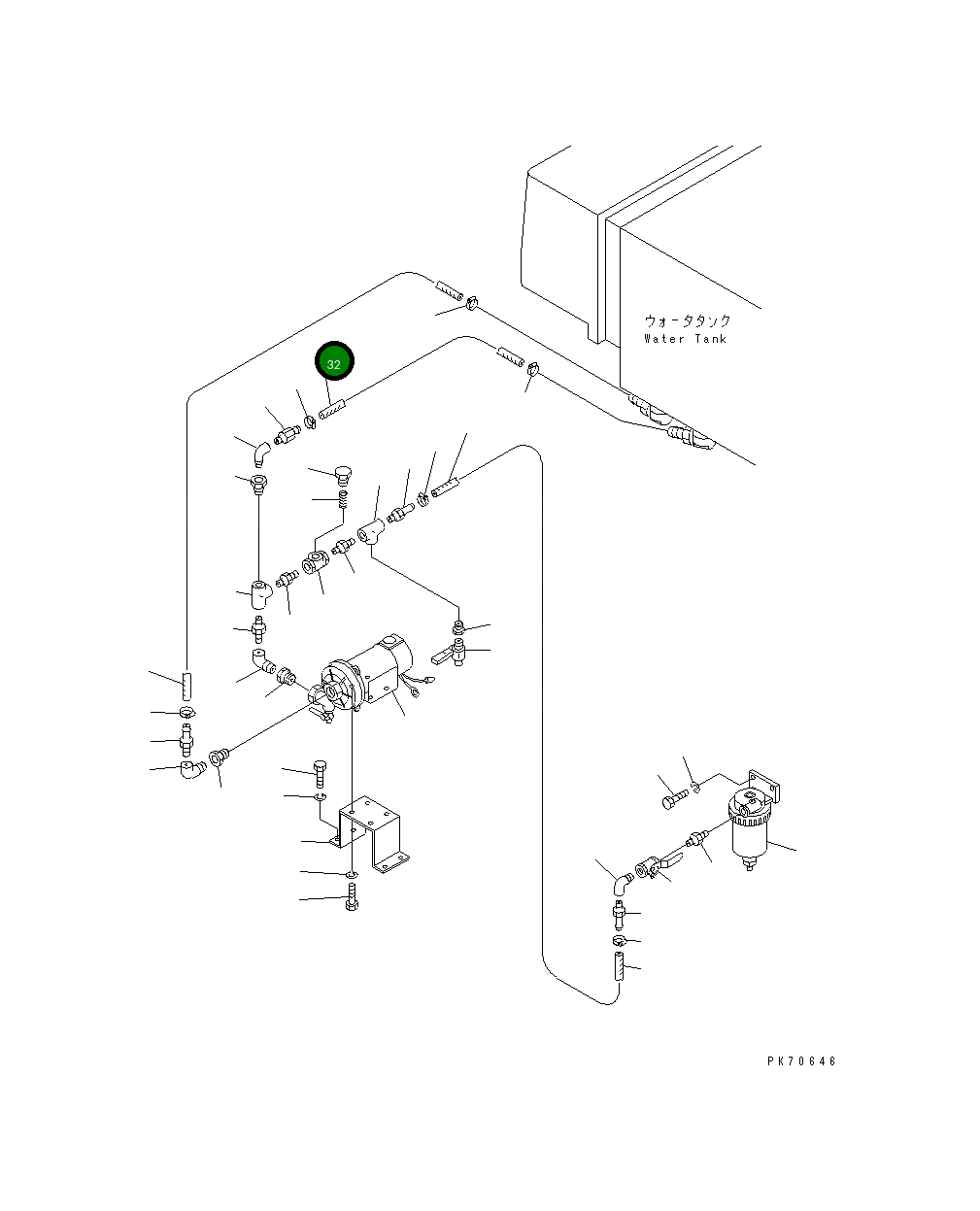 ウォータタンク
Water Tank

32

PK70646