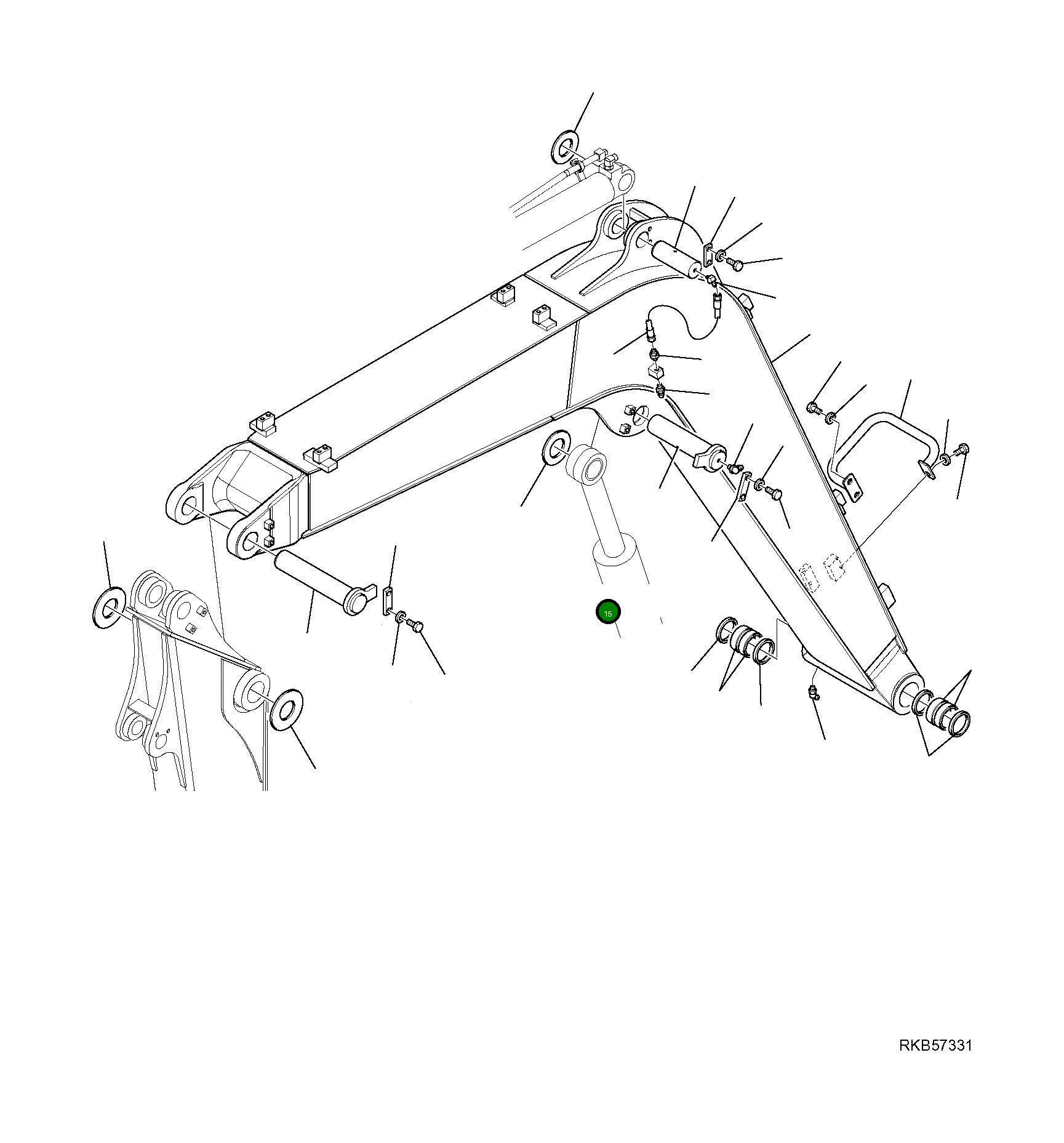 15

RKB57331