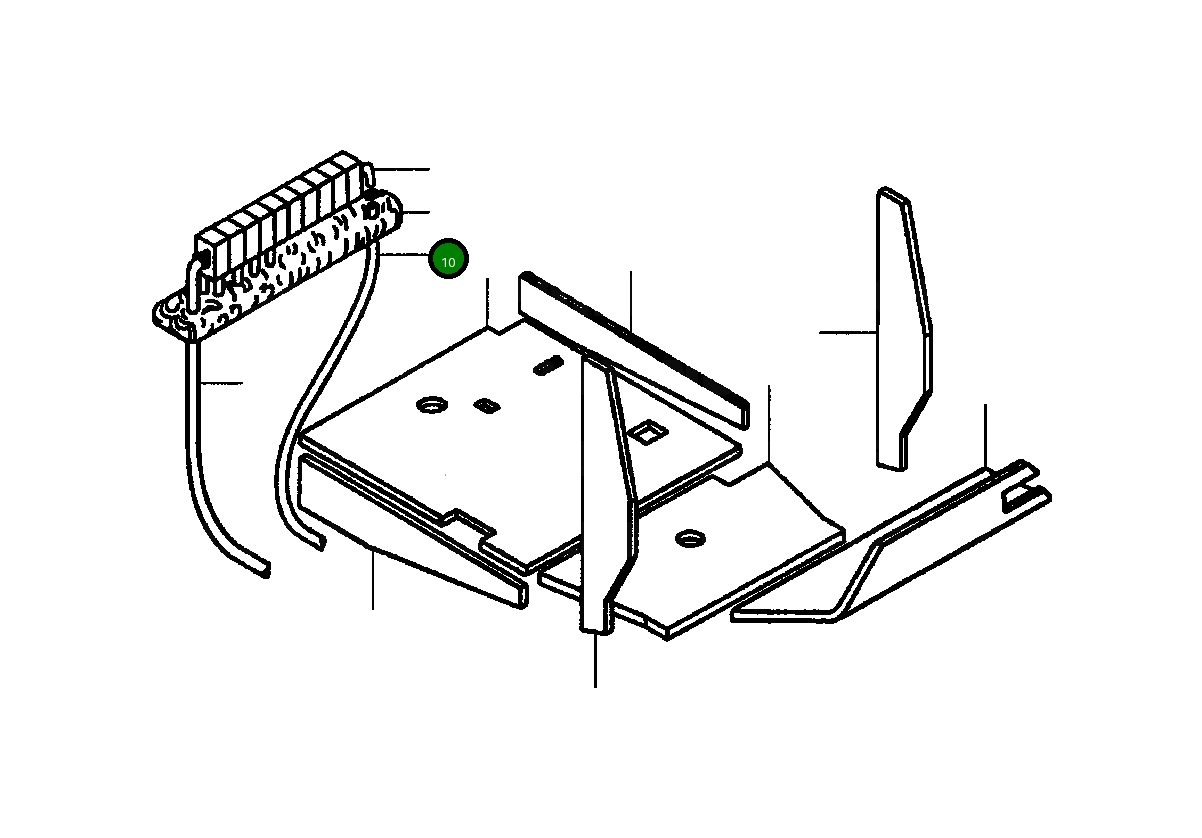 10