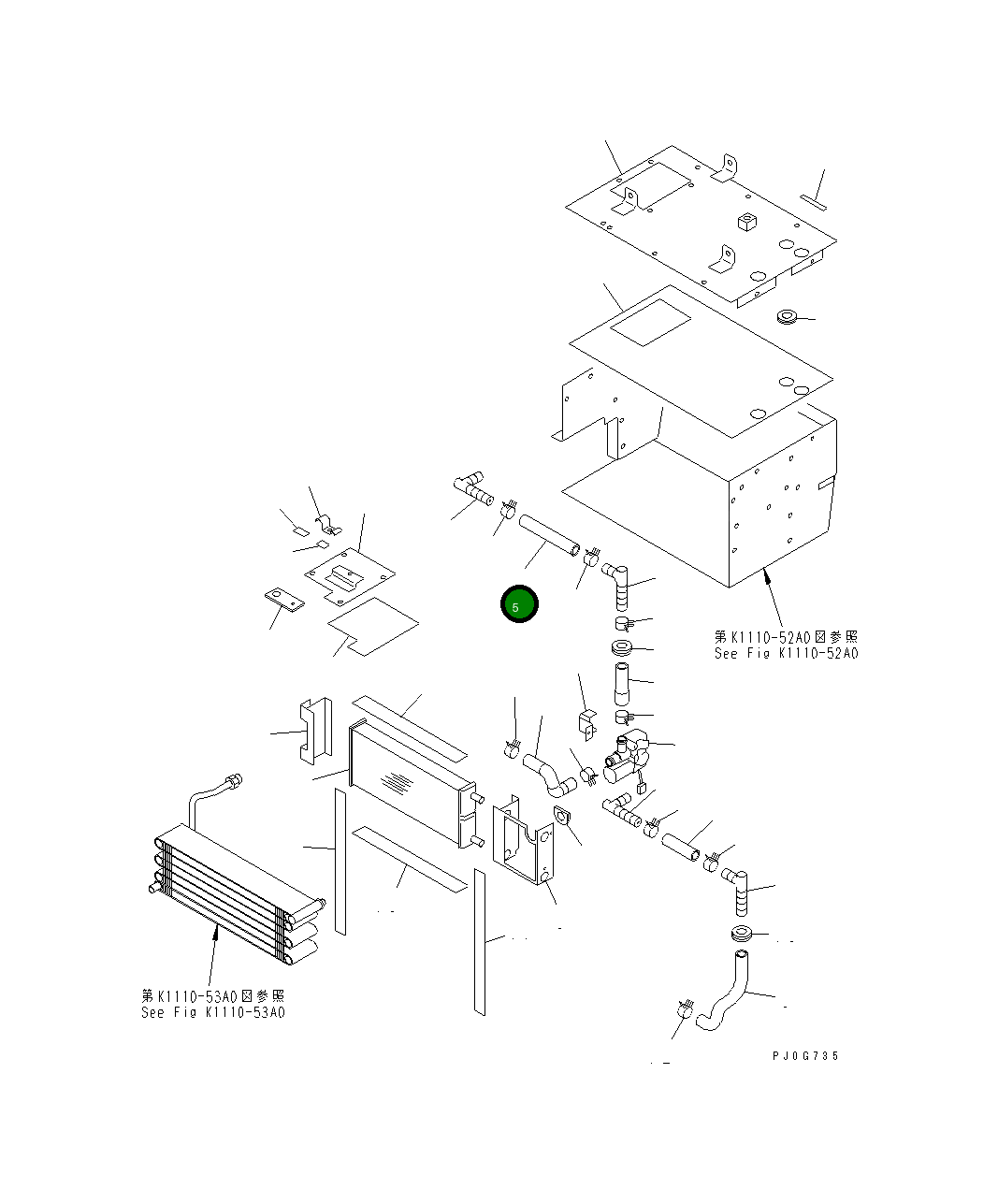 5

第K1110-52A0図参照
See Fig K1110-52A0

第K1110-53A0図参照
See Fig K1110-53A0

PJ0G735