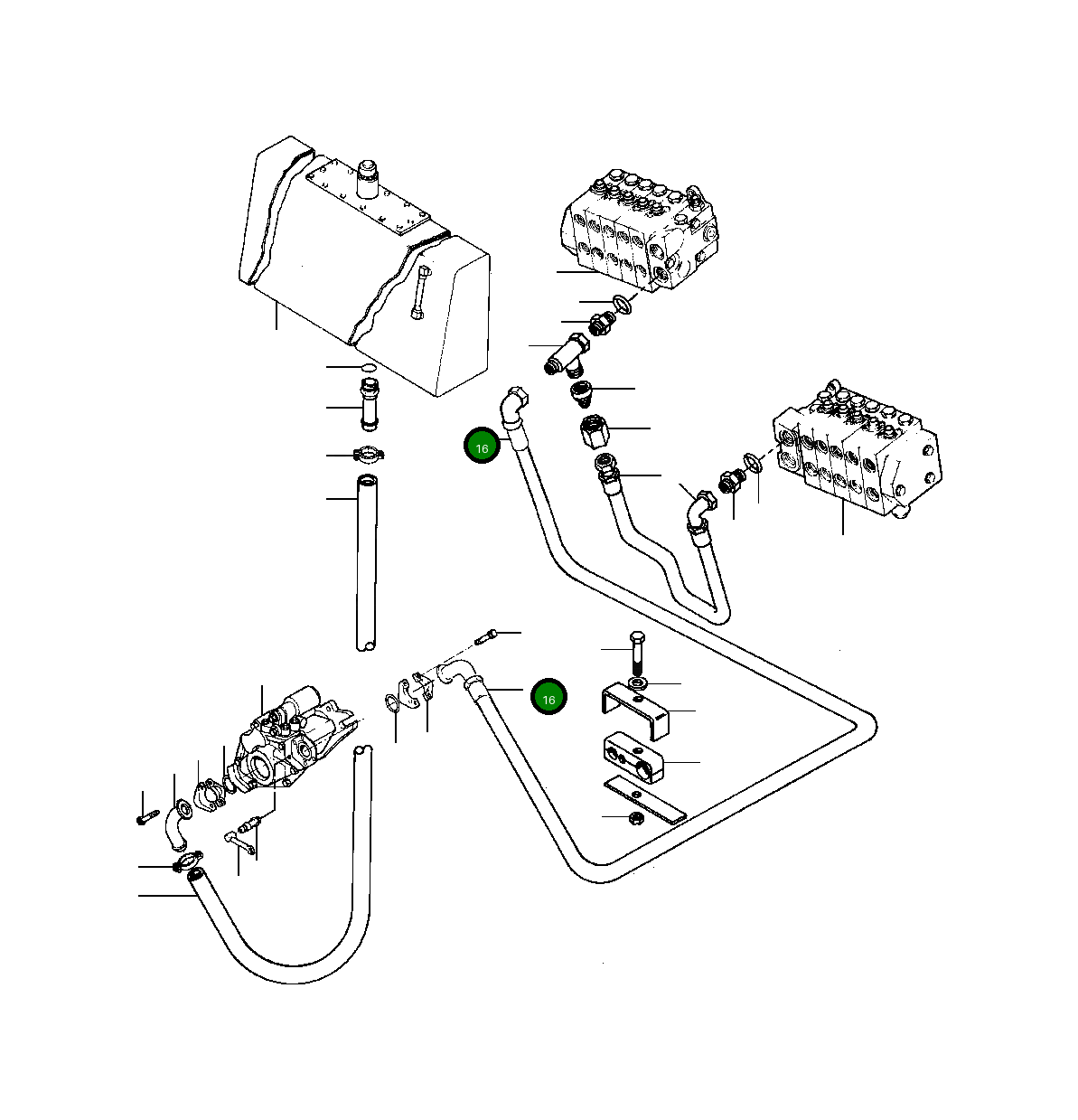 16

16