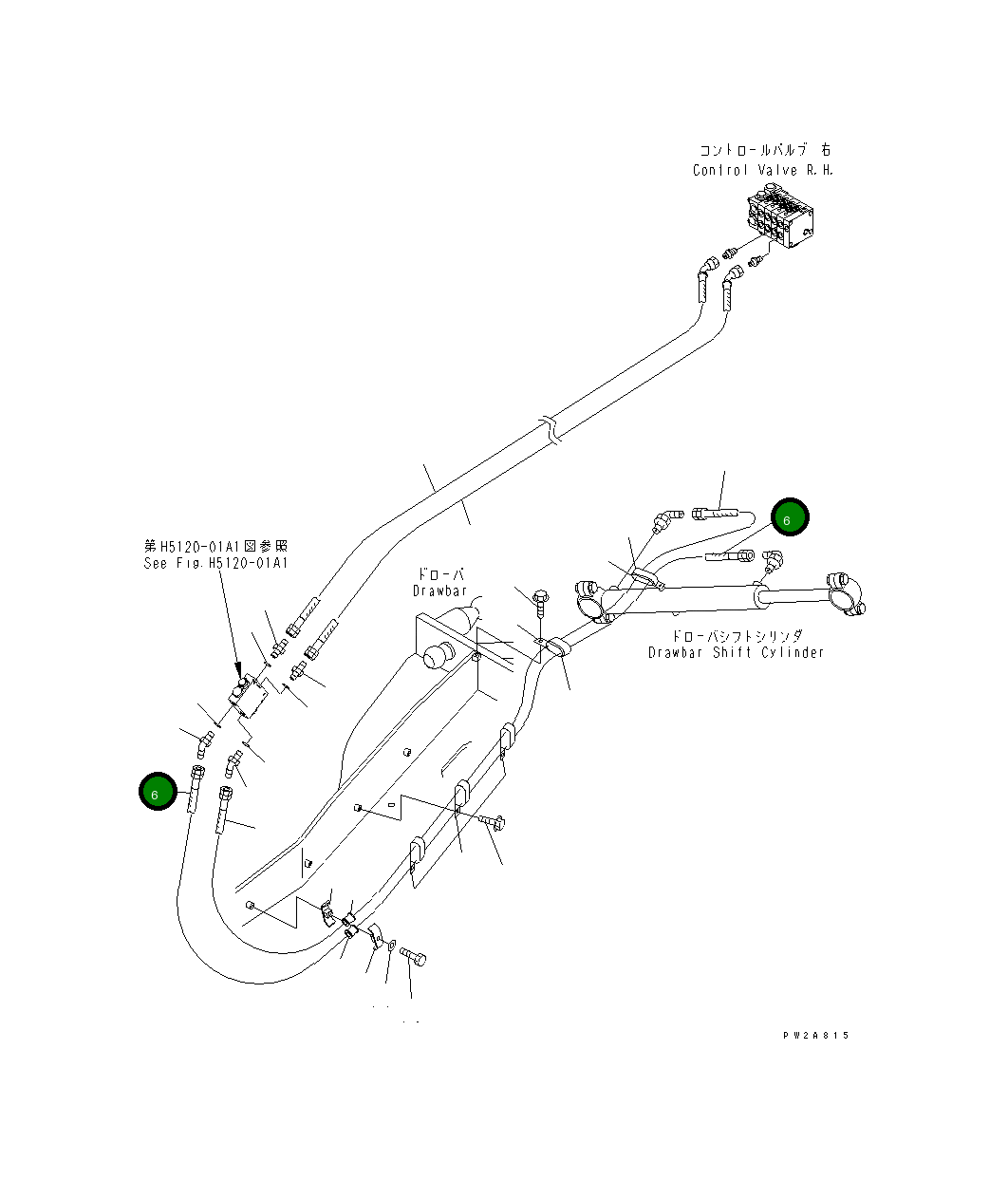 コントロールバルブ 右
Control Valve R.H.

6

第H5120-01A1図参照
See Fig.H5120-01A1

ドローバ
Drawbar

ドローバシフトシリンダ
Drawbar Shift Cylinder

6

PW2A815