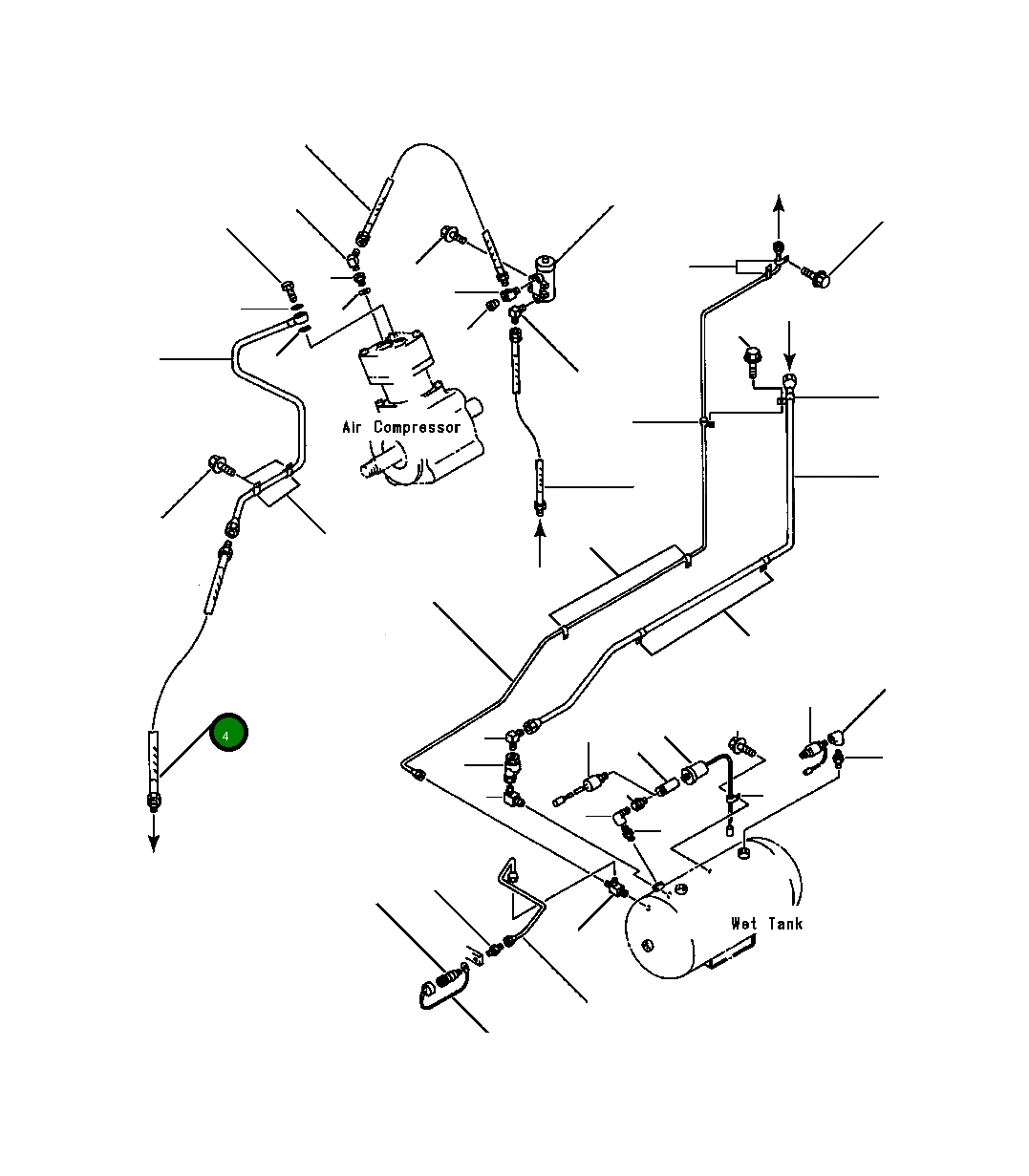 Air Compressor

4

Wet Tank