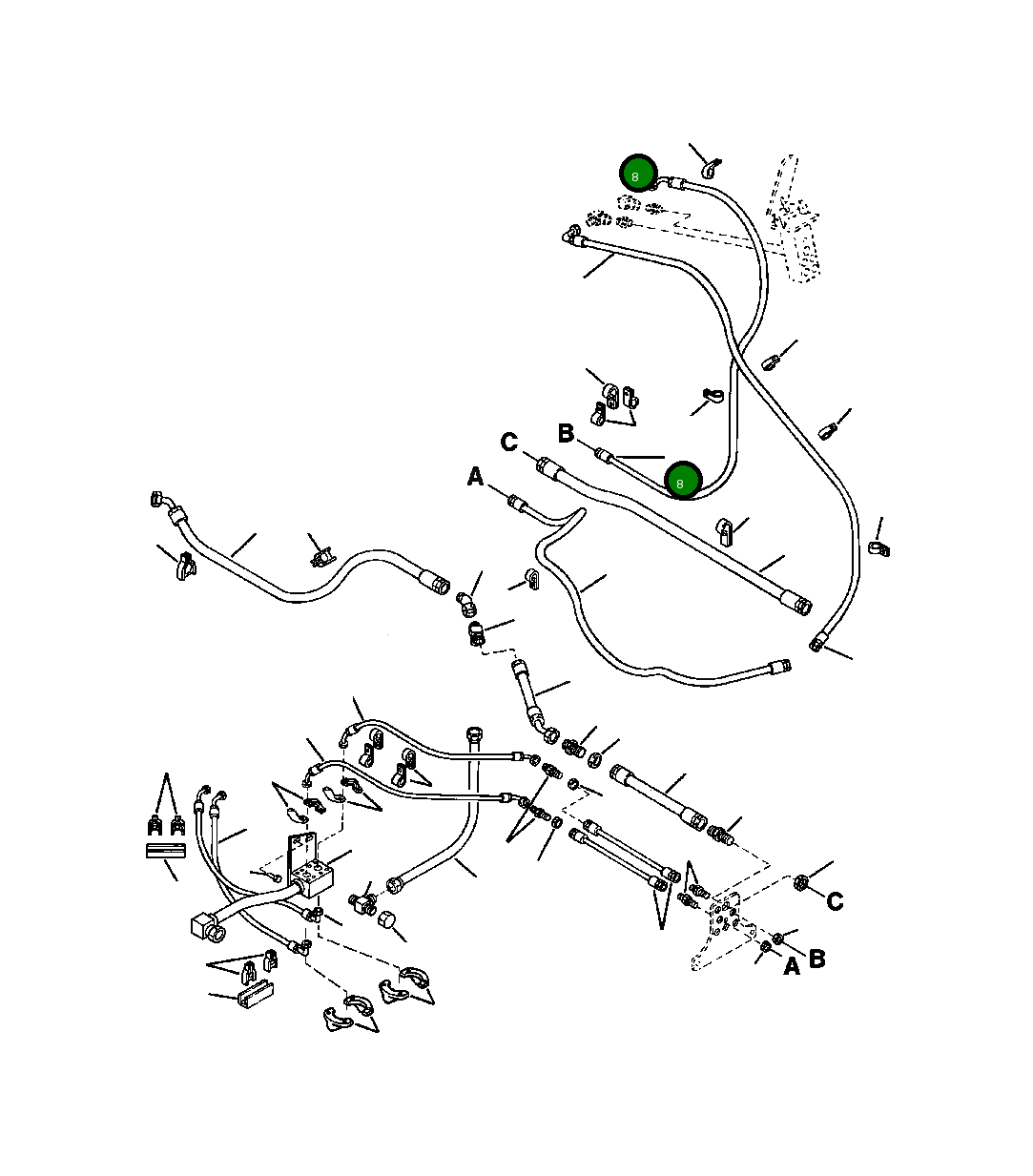 8
C
B
8
A
C
B
A