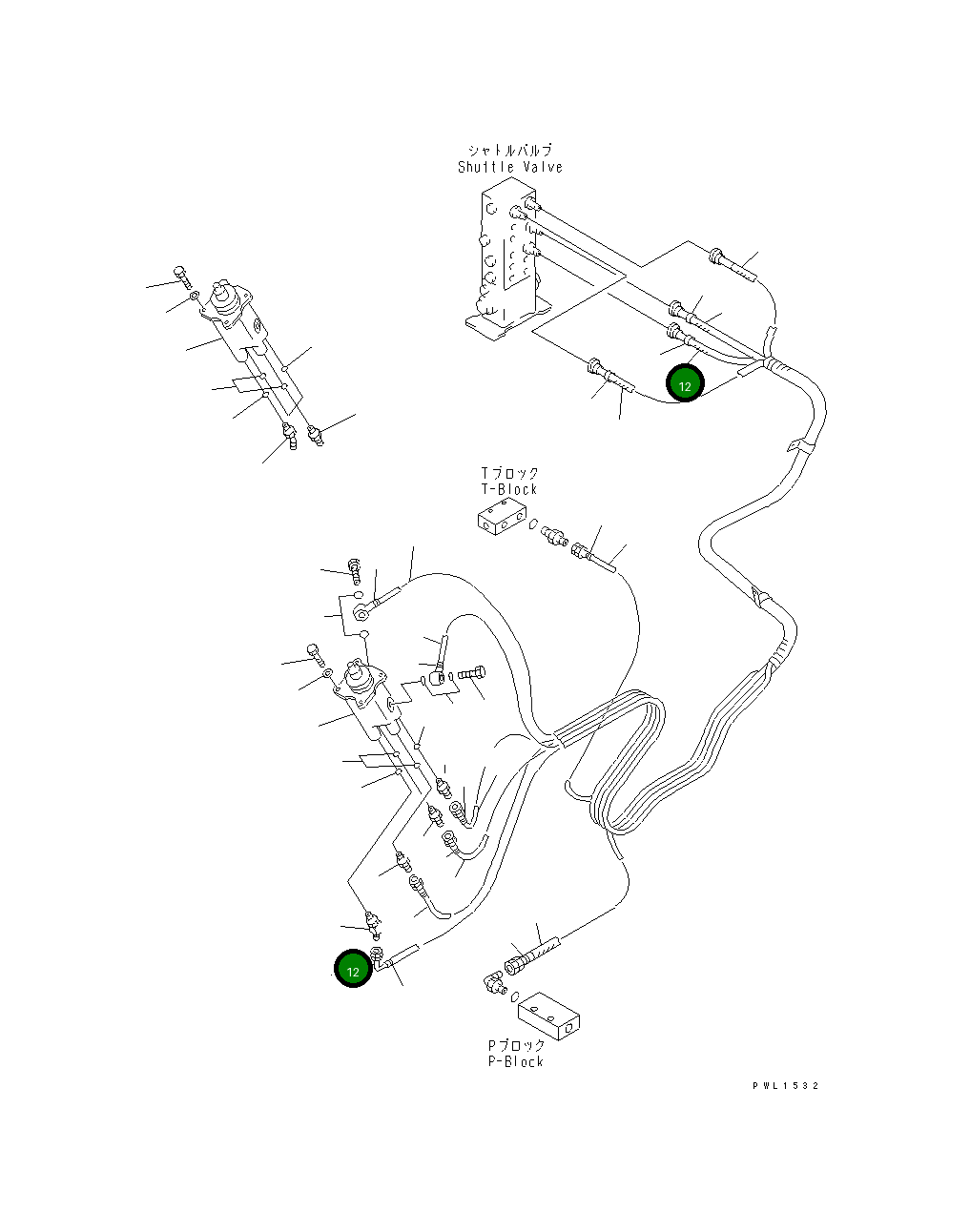 シャトルバルブ
Shuttle Valve

12

Tブロック
T-Block

12

Pブロック
P-Block

PWL1532