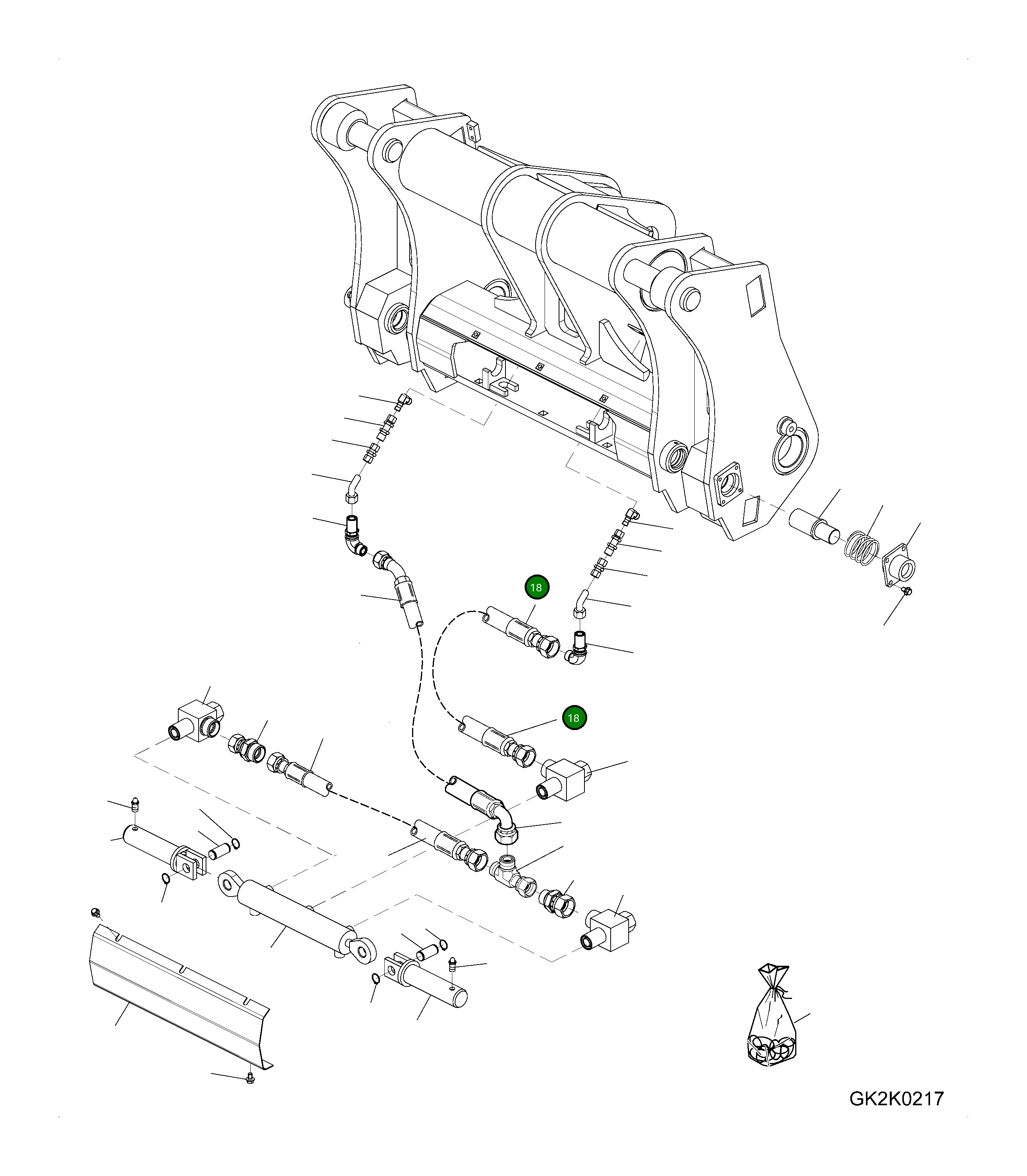 18

18

GK2K0217