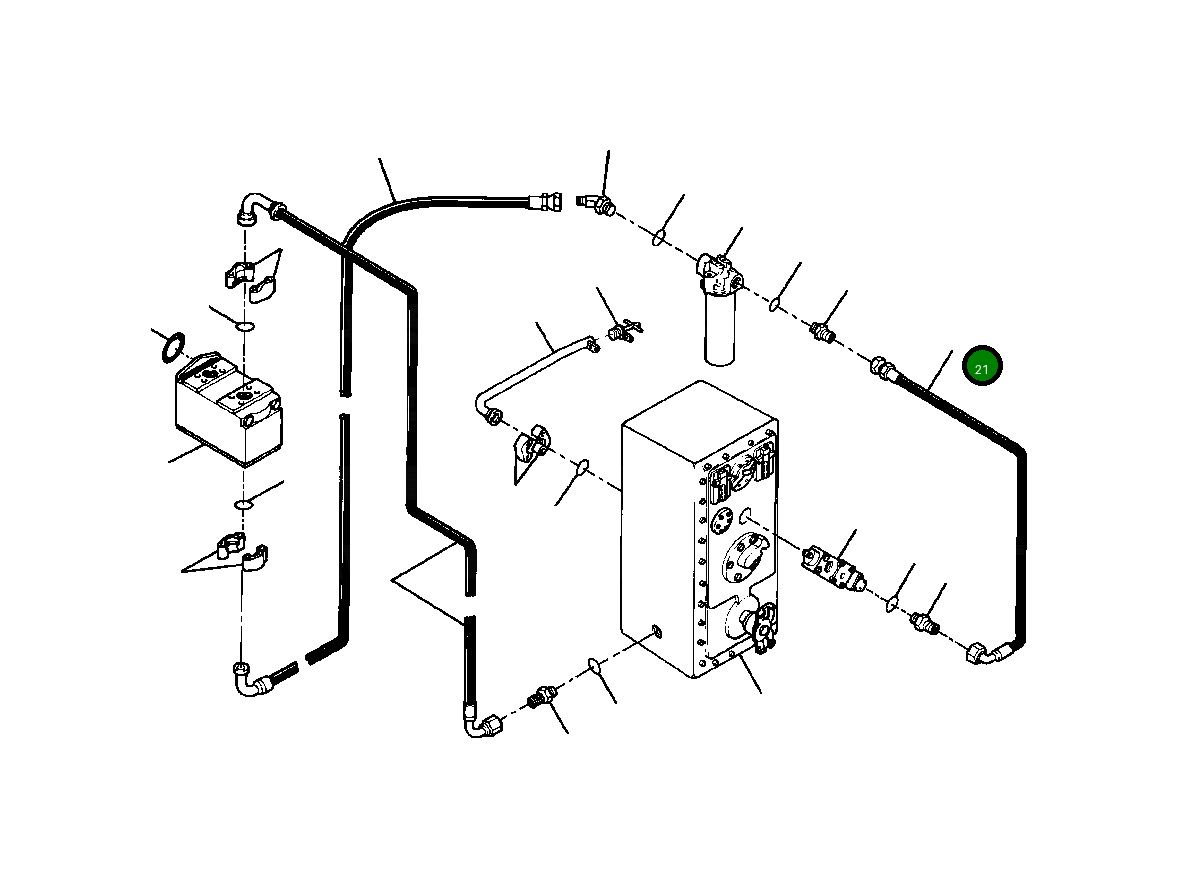 21