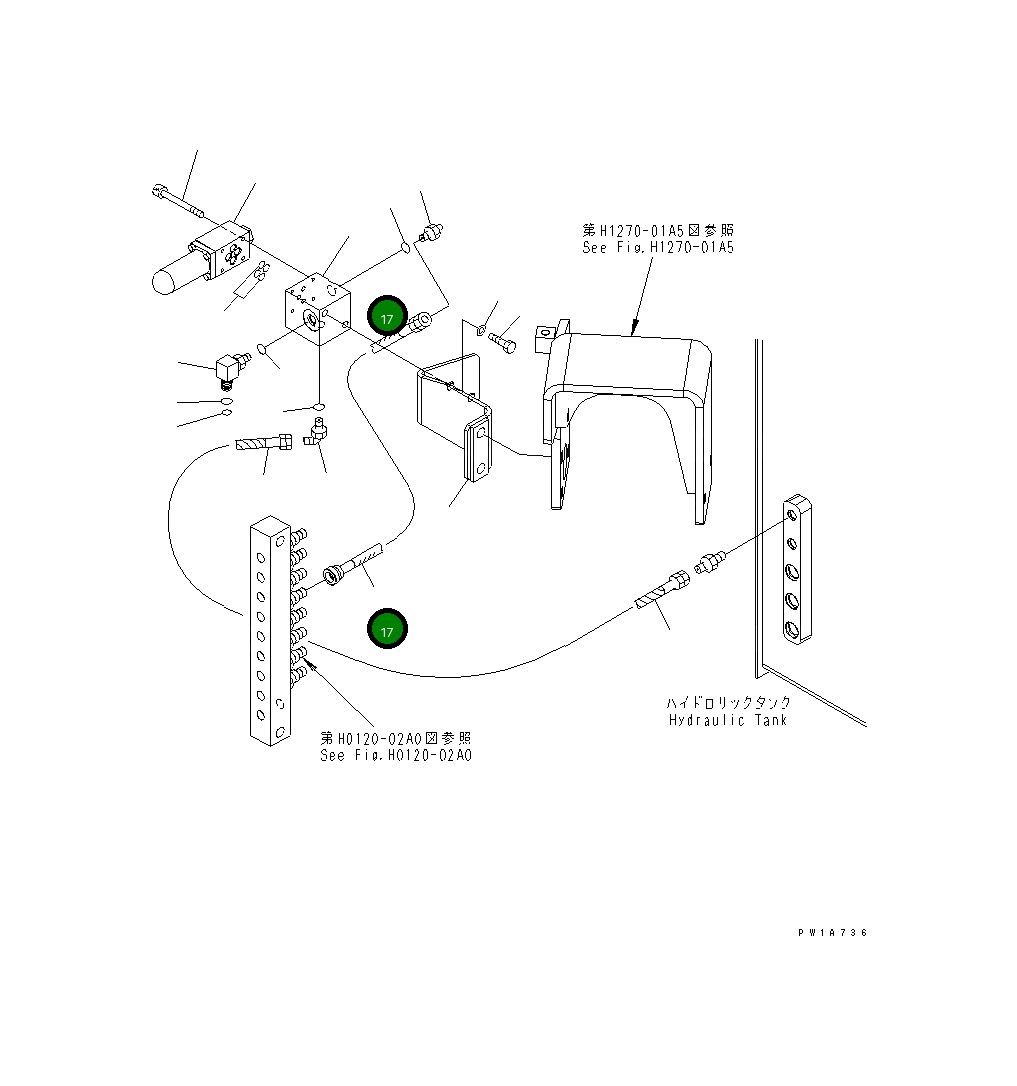 第H1270-01A5図参照
See Fig.H1270-01A5

17

17

ハイドロリックタンク
Hydraulic Tank

第H0120-02A0図参照
See Fig.H0120-02A0

PW1A736