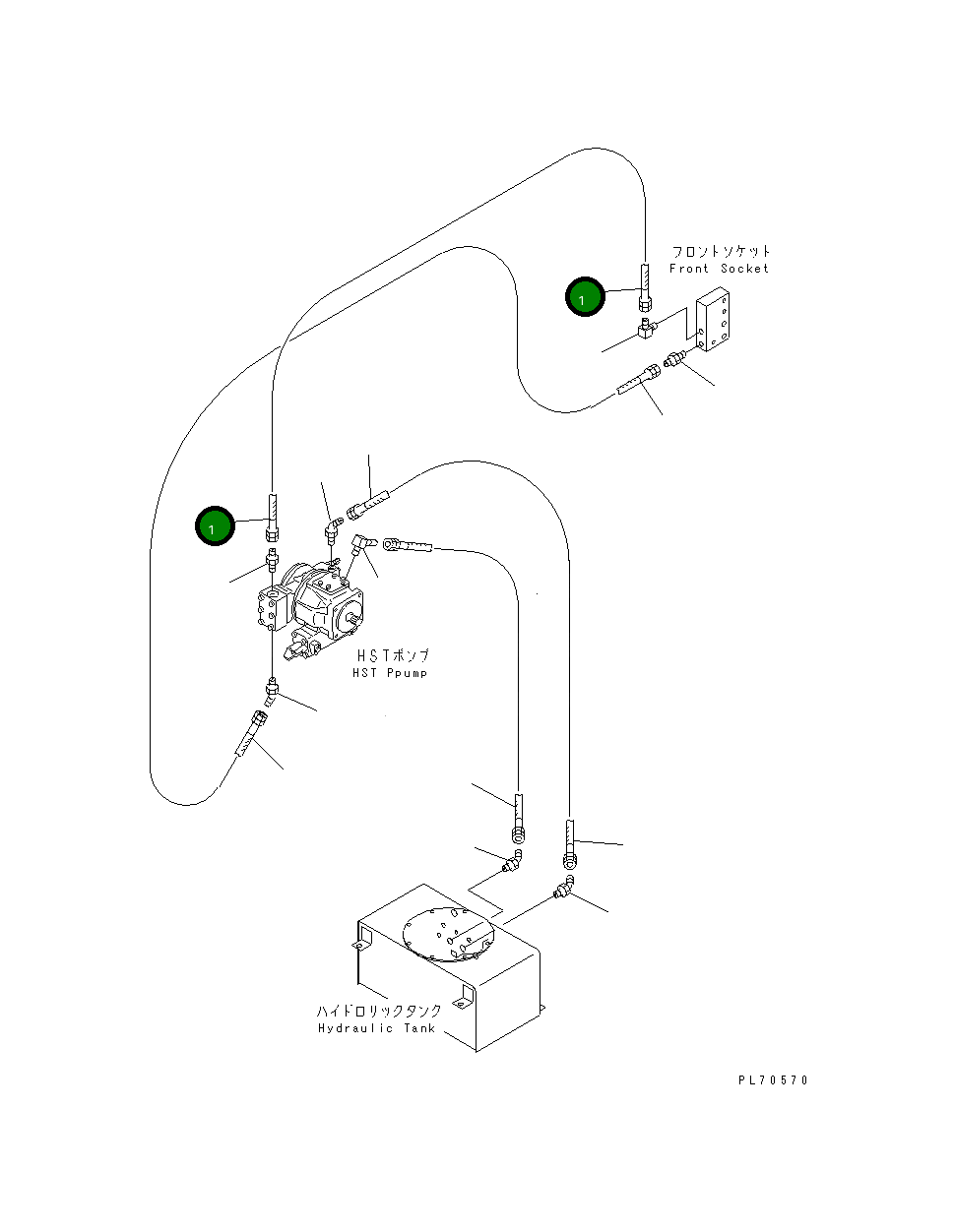 フロントソケット
Front Socket

1

1

HSTポンプ
HST Ppump

ハイドロリックタンク
Hydraulic Tank

PL70570