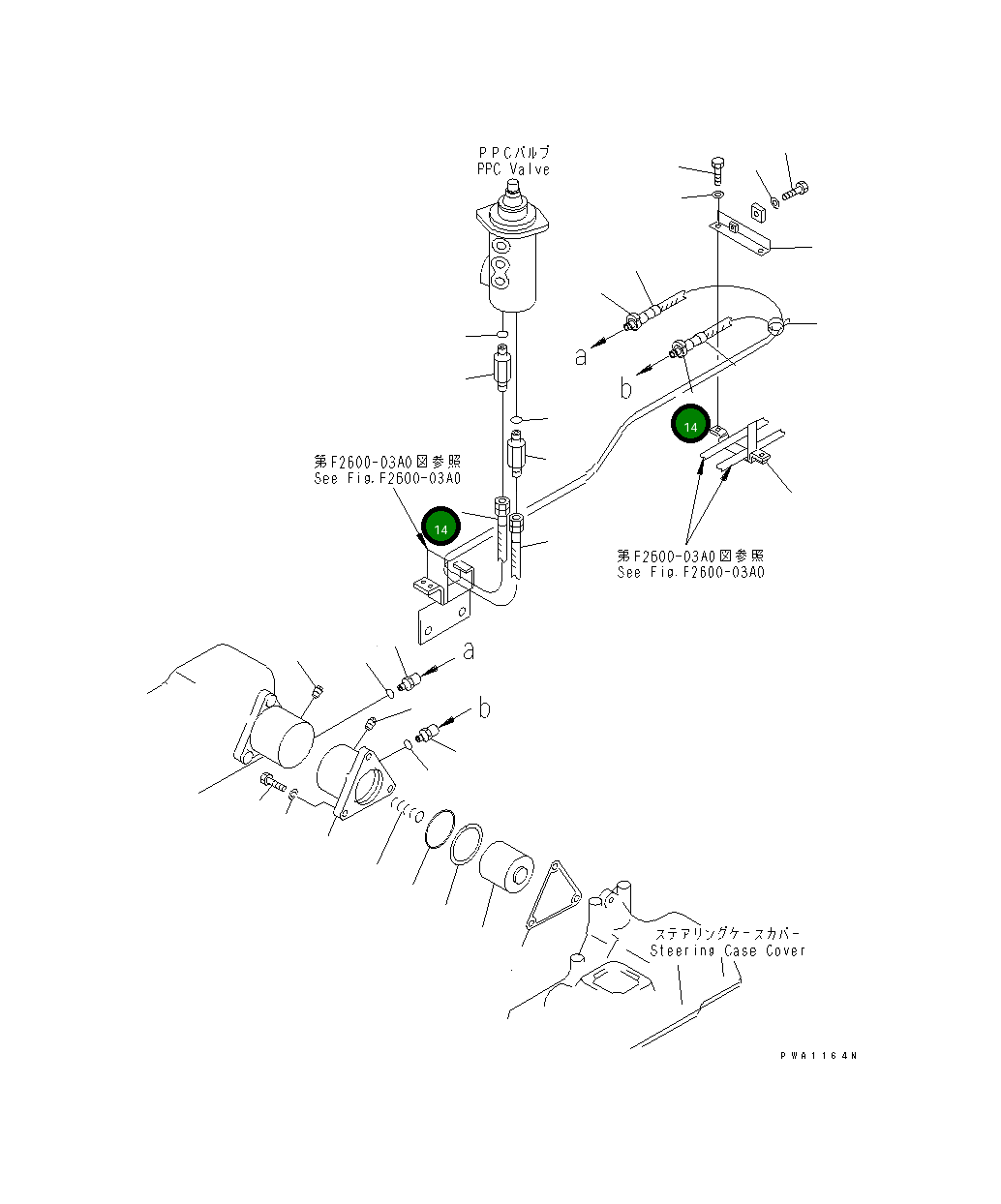 PPCバルブ
PPC Valve

a

b

14

第F2600-03A0図参照
See Fig.F2600-03A0

14

第F2600-03A0図参照
See Fig.F2600-03A0

a

b

ステアリングケースカバー
Steering Case Cover

PWA1164N