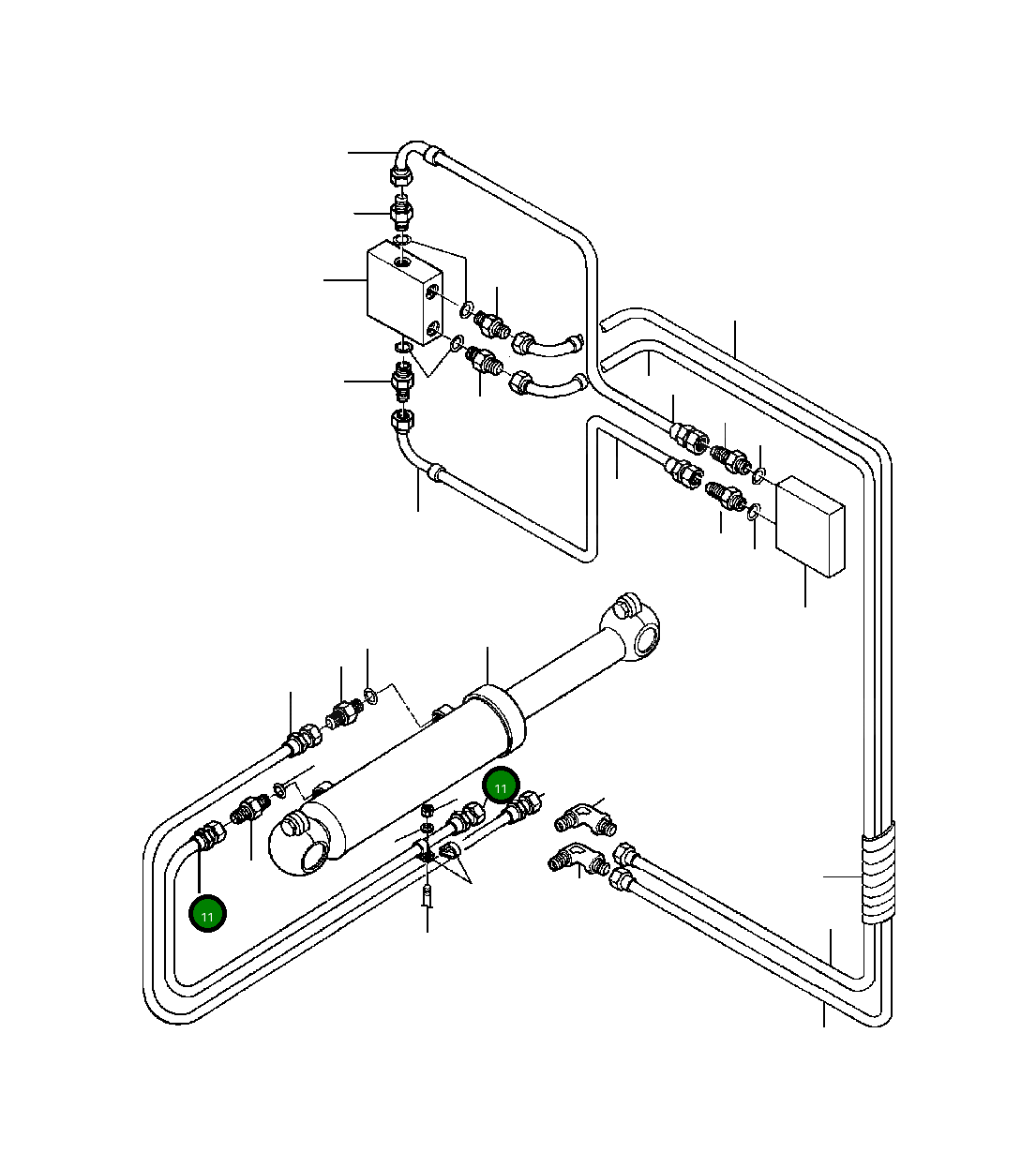 11
11