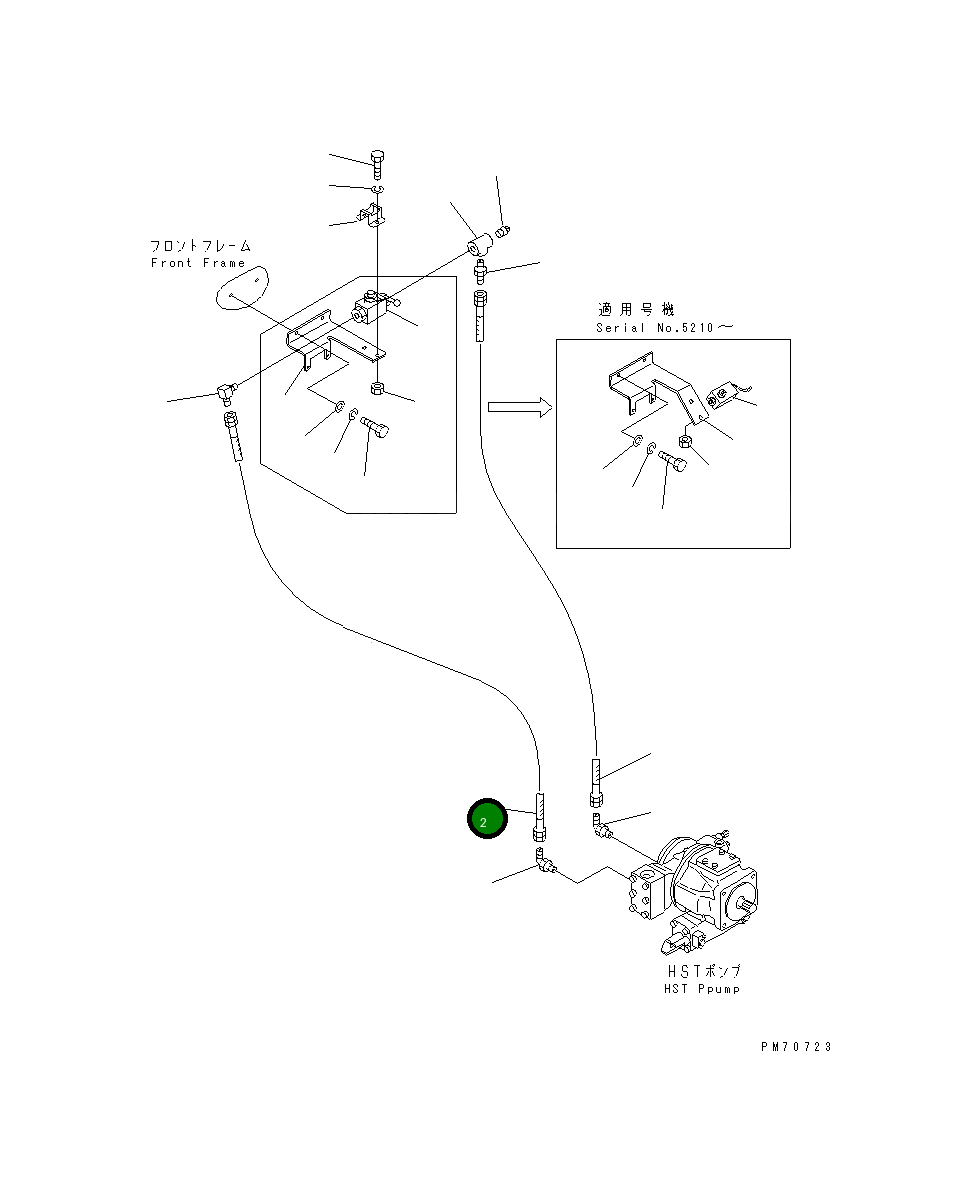 フロントフレーム
Front Frame

適用号機
Serial No.5210～

2

HSTポンプ
HST Ppump

PM70723