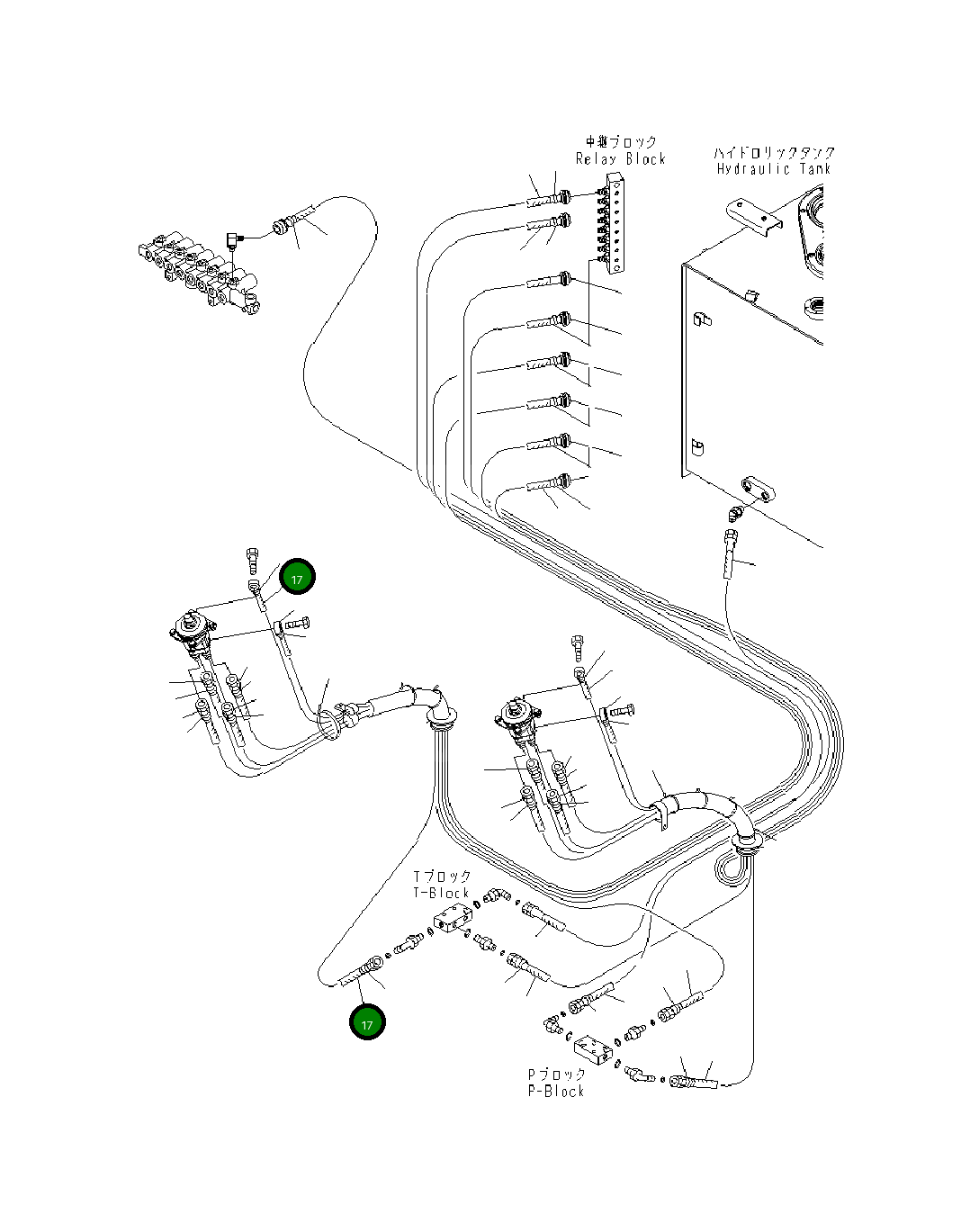 中継ブロック
Relay Block

ハイドロリックタンク
Hydraulic Tank

17

Tブロック
T-Block

17

Pブロック
P-Block