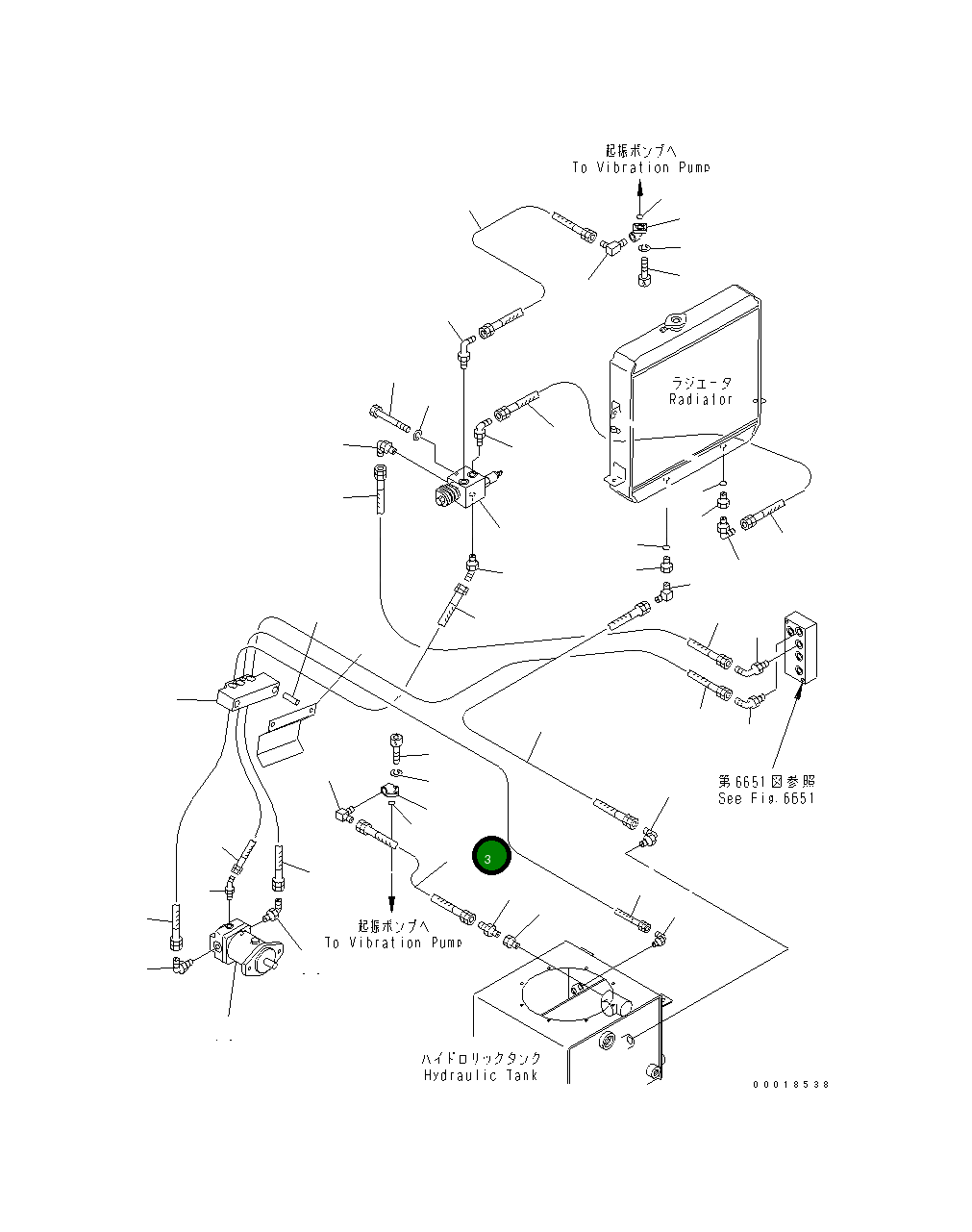 起振ポンプへ
To Vibration Pump

ラジエータ
Radiator

第6651図参照
See Fig.6651

3

起振ポンプへ
To Vibration Pump

ハイドロリックタンク
Hydraulic Tank

00018538