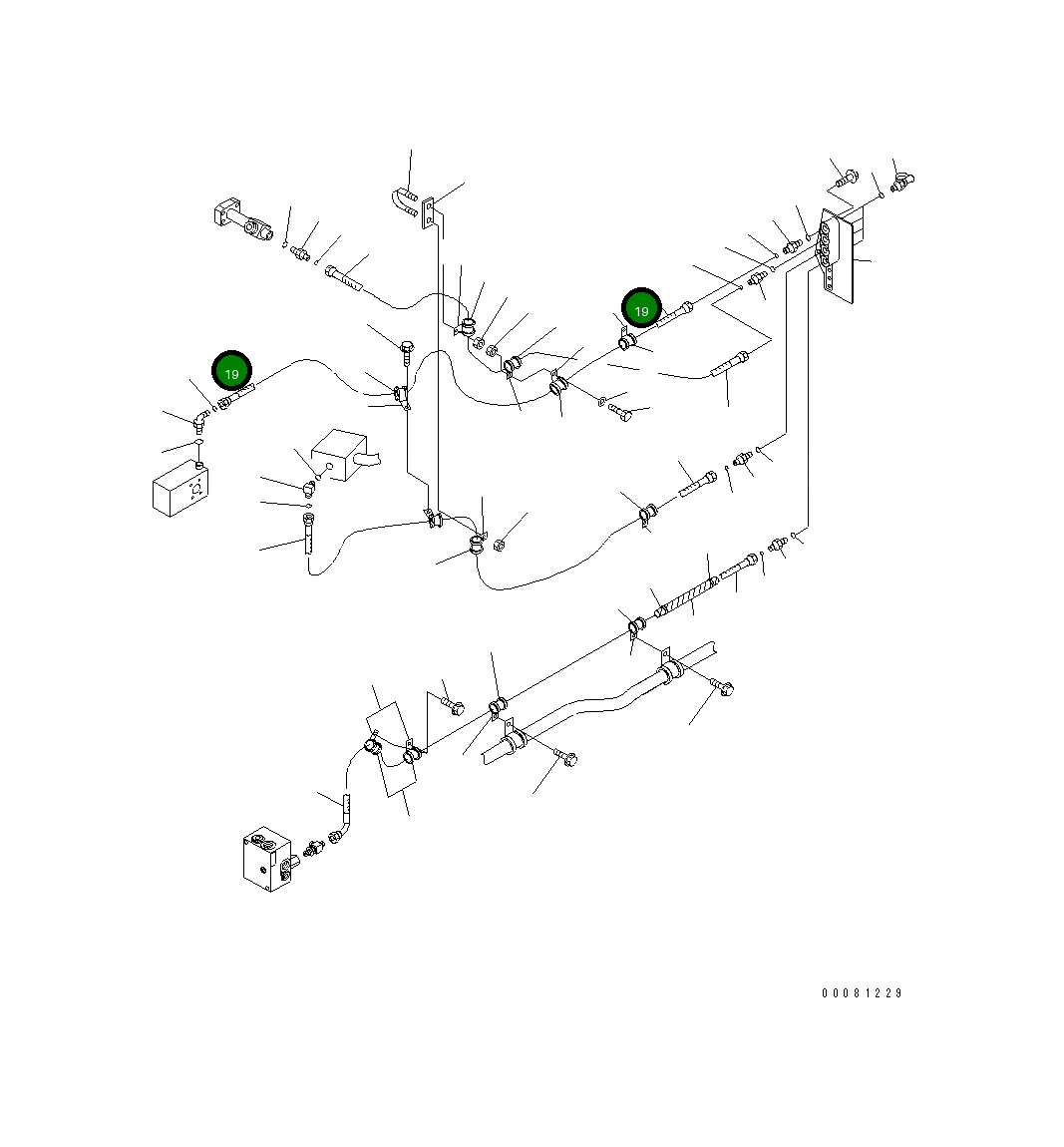 19

19

00081229