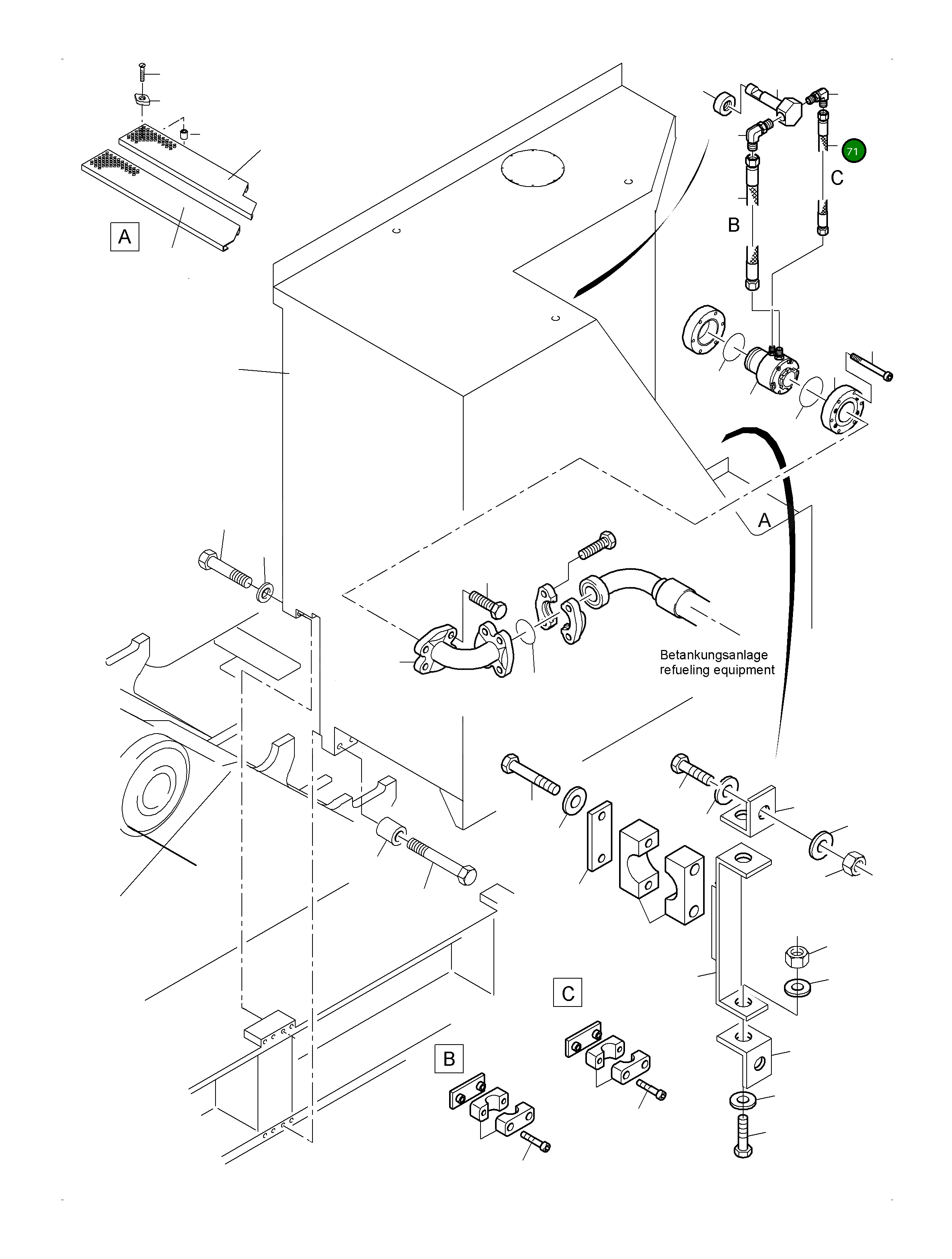 A

71

C

B

A

Betankungsanlage
refueling equipment

C

B