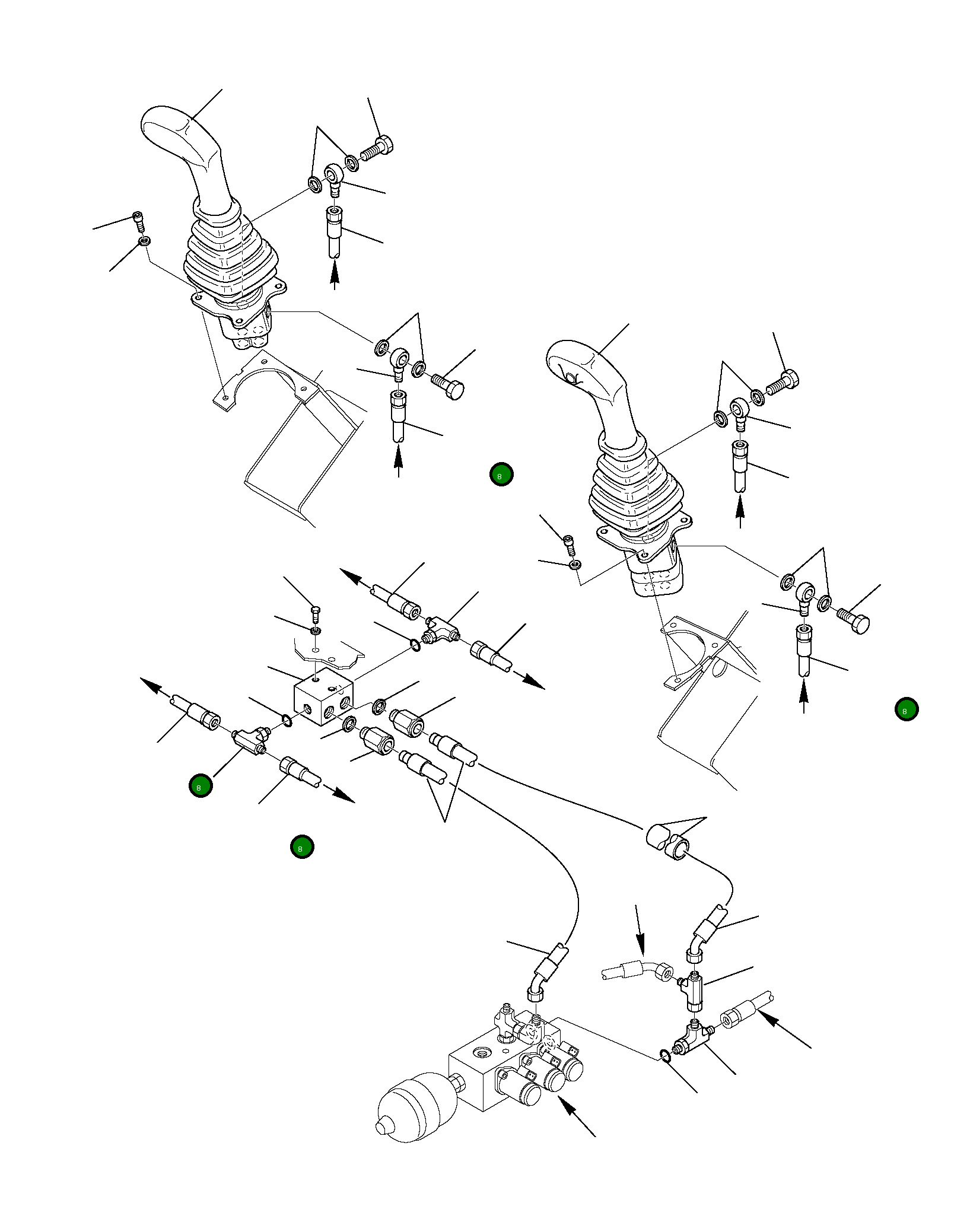 8

8

8

8