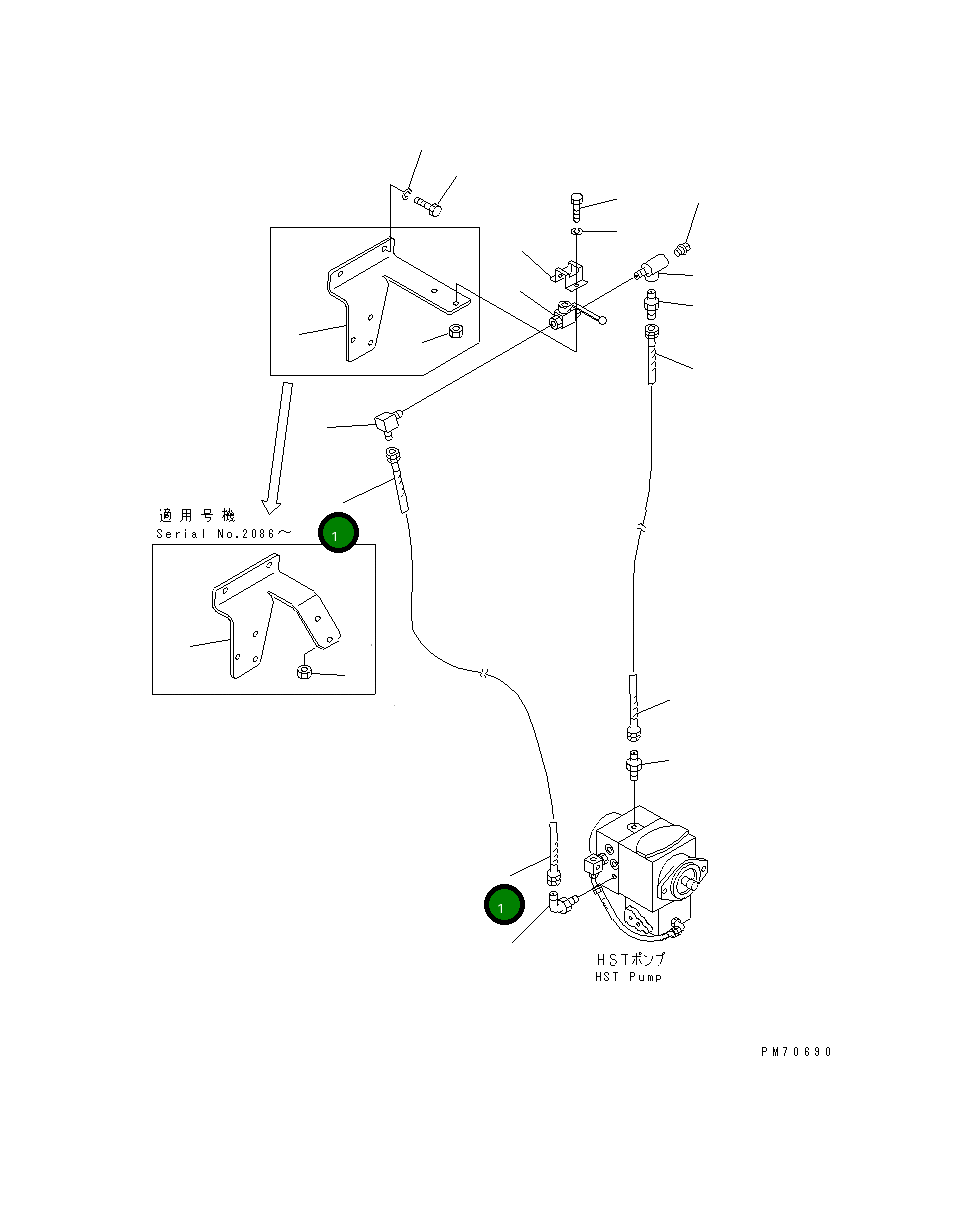 適用号機
Serial No.2086～

1

1

HSTポンプ
HST Pump

PM70690