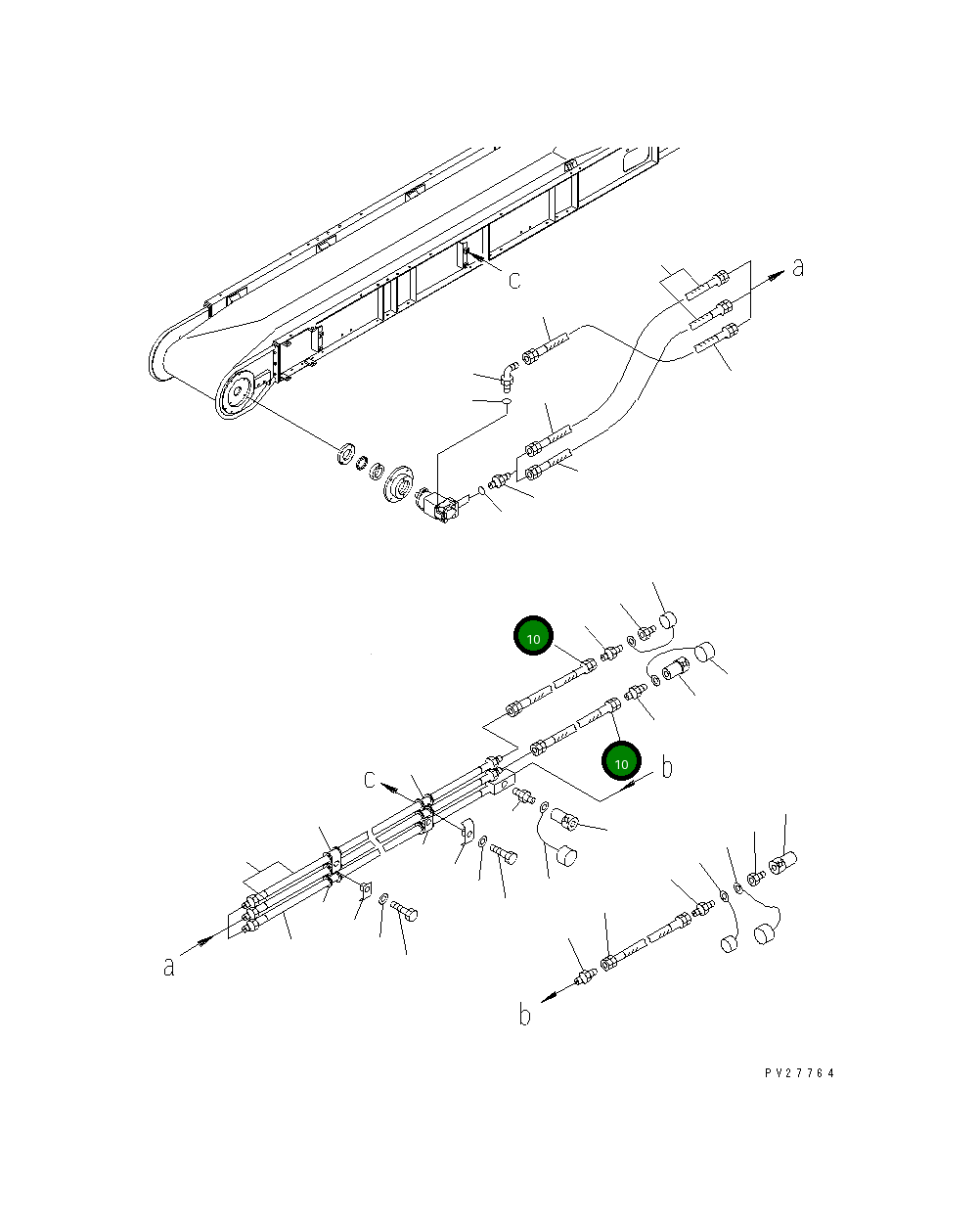 c

a

10

10

b

c

a

b

PV27764