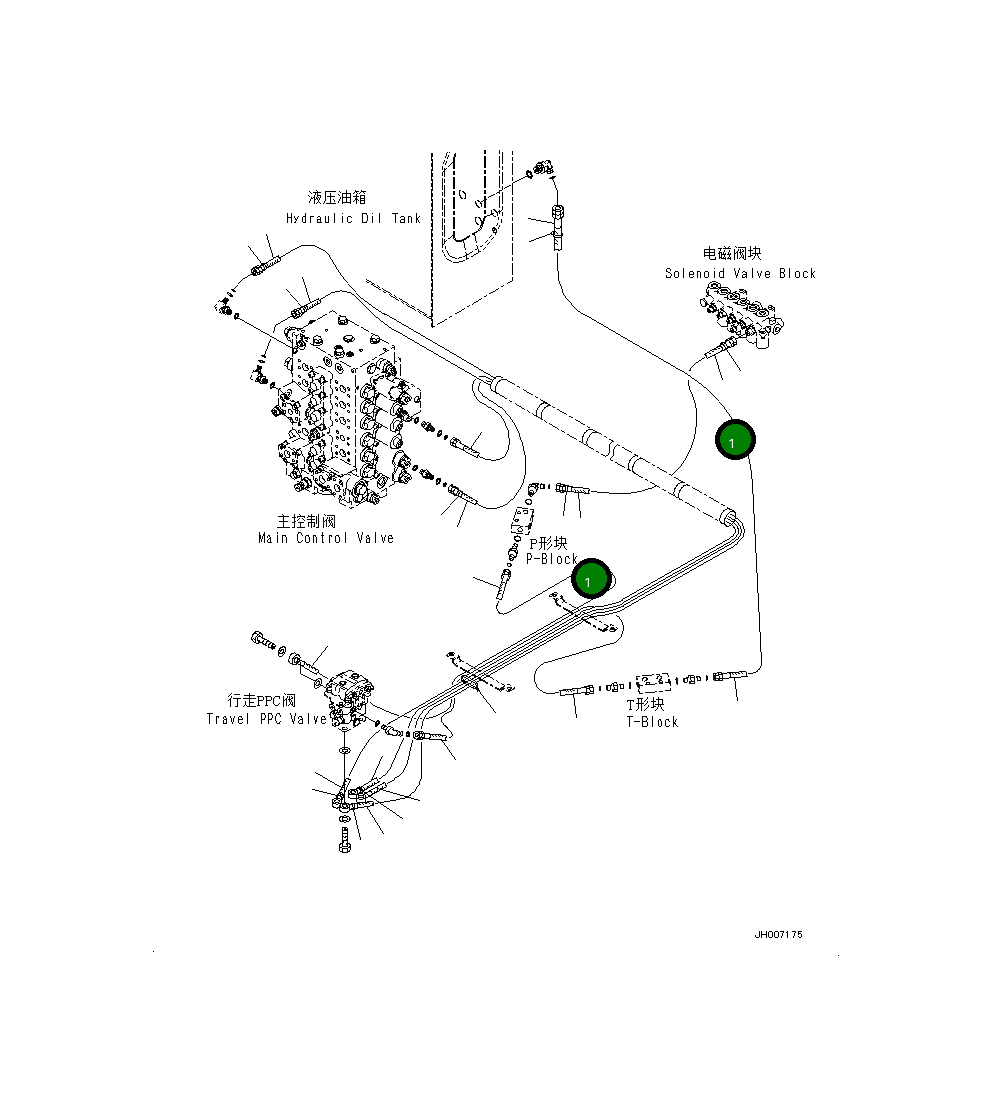 液压油箱
Hydraulic Oil Tank

电磁阀块
Solenoid Valve Block

1

主控制阀
Main Control Valve

P形块
P-Block

1

行走PPC阀
Travel PPC Valve

T形块
T-Block

JH007175