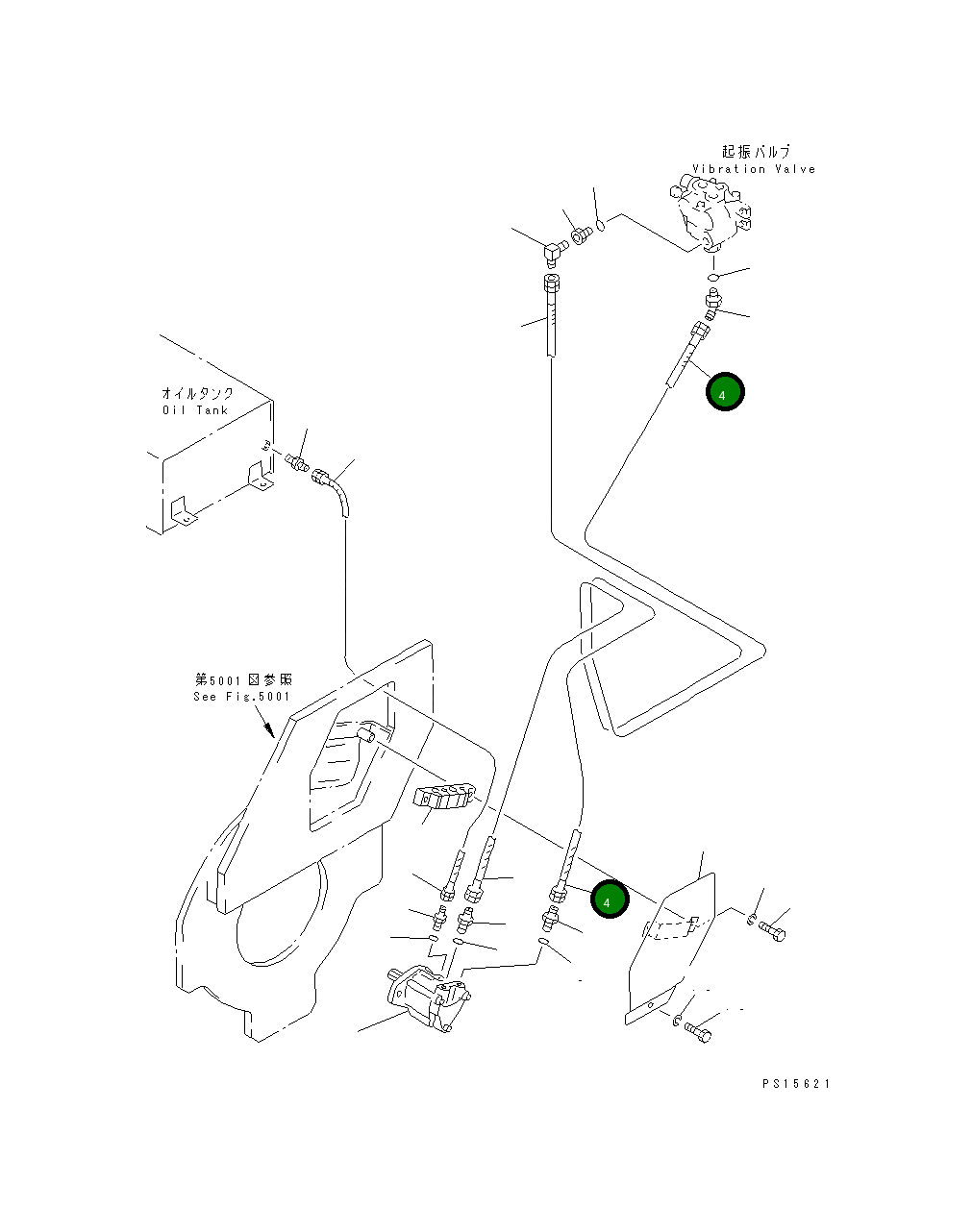 起振バルブ
Vibration Valve

4

オイルタンク
Oil Tank

第5001図参照
See Fig.5001

4

PS15621