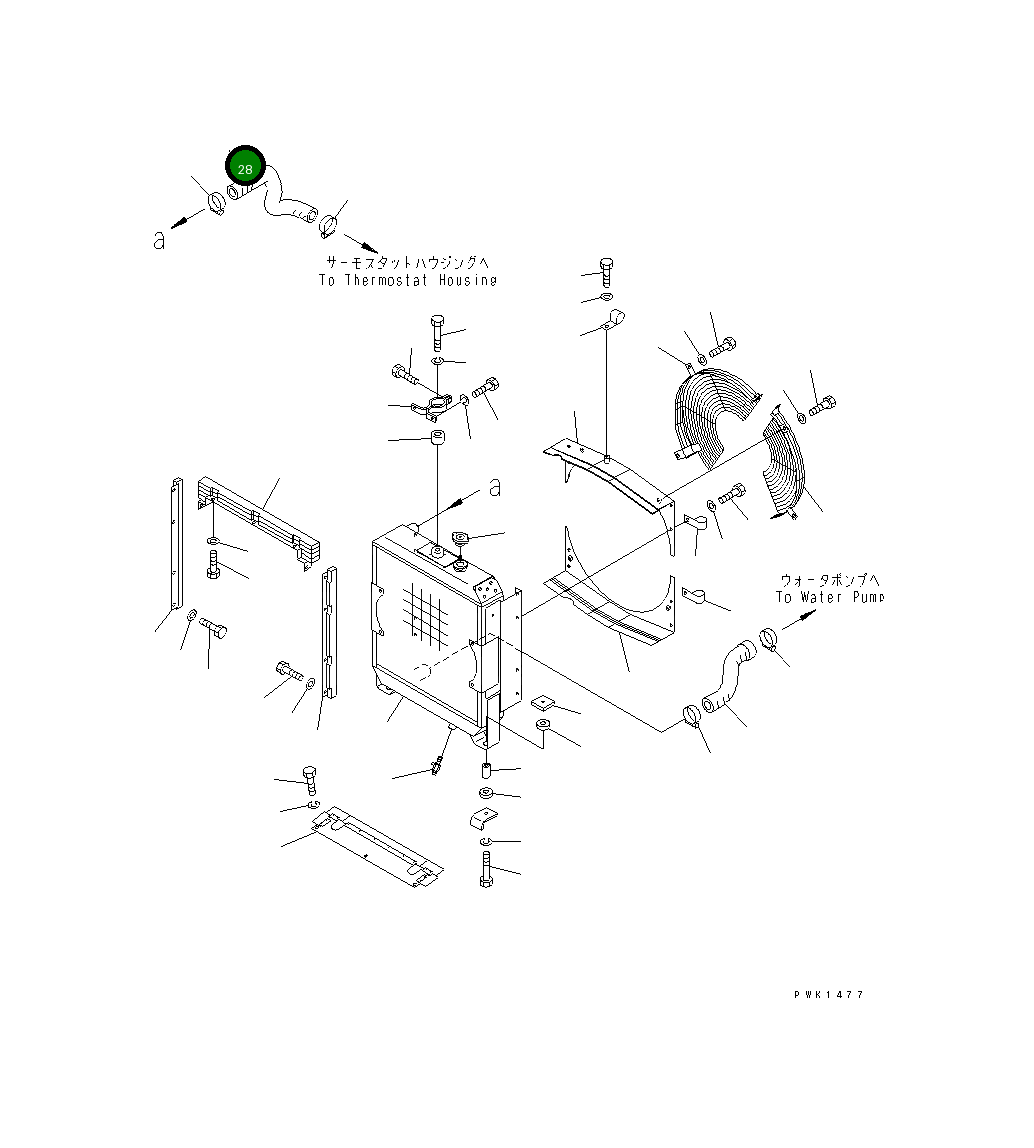 28

a

サーモスタットハウジングへ
To Thermostat Housing

a

ウォータポンプへ
To Water Pump

PWK1477