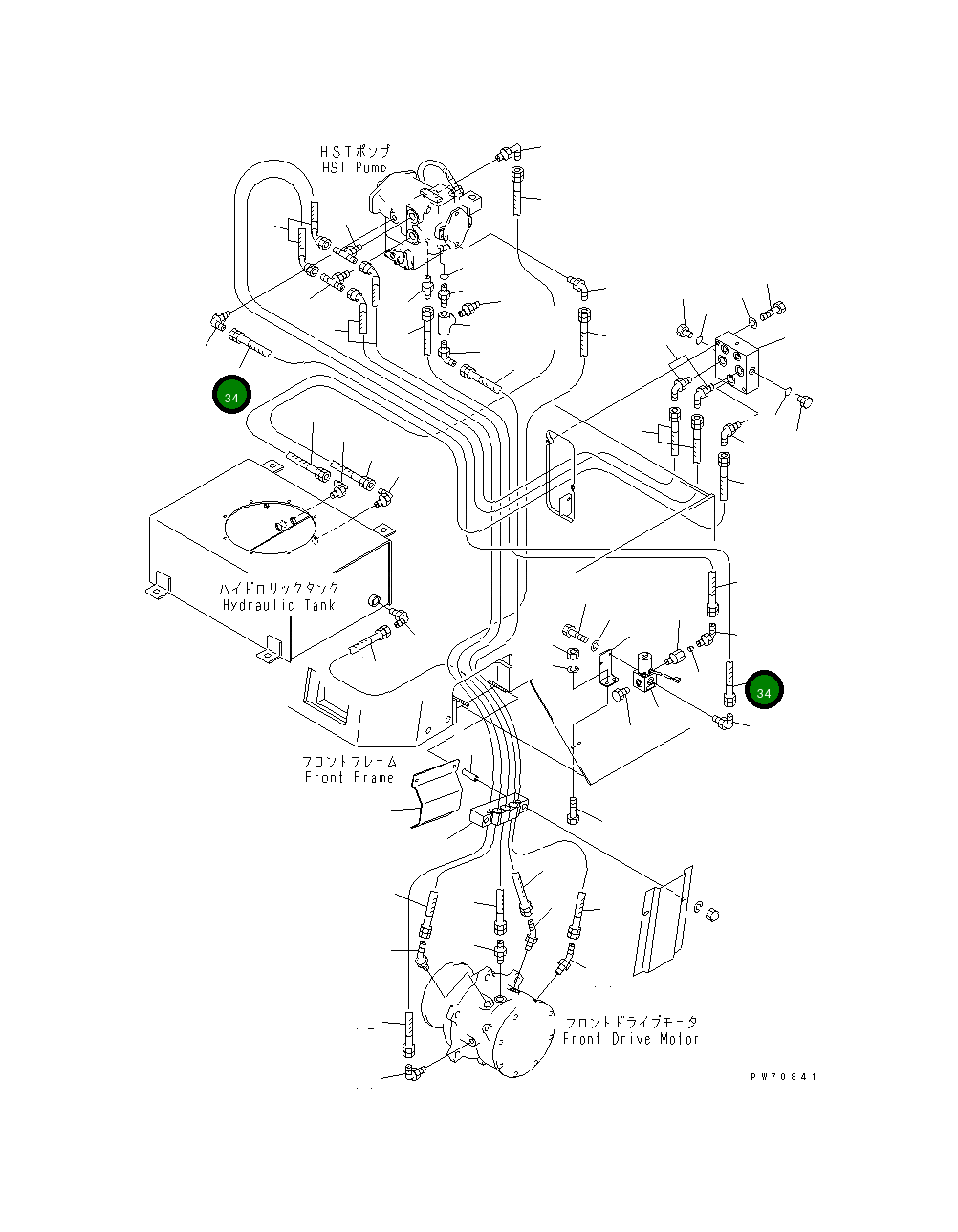 HSTポンプ
HST Pump

34

ハイドロリックタンク
Hydraulic Tank

34

フロントフレーム
Front Frame

フロントドライブモータ
Front Drive Motor

PW70841