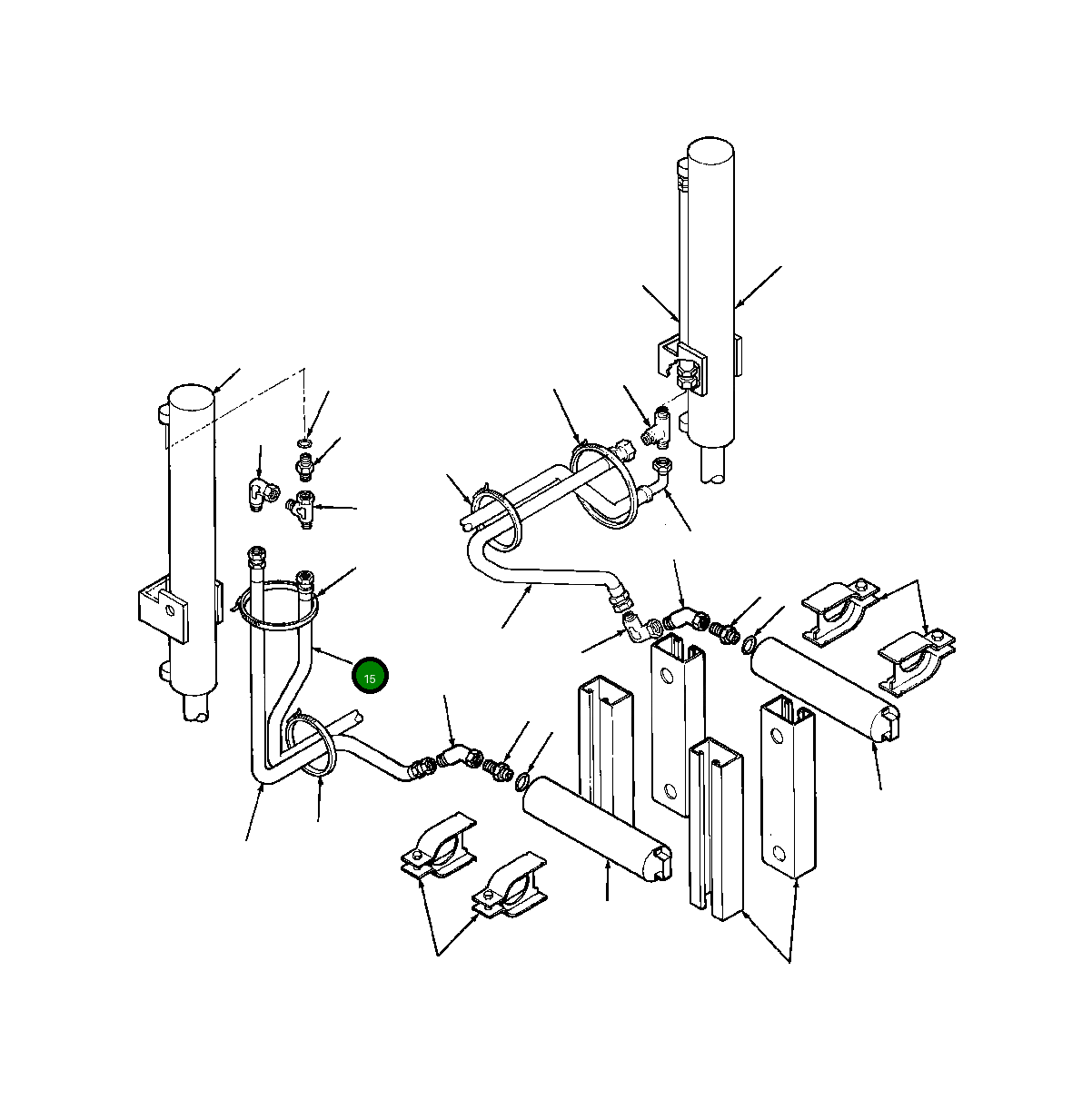 15