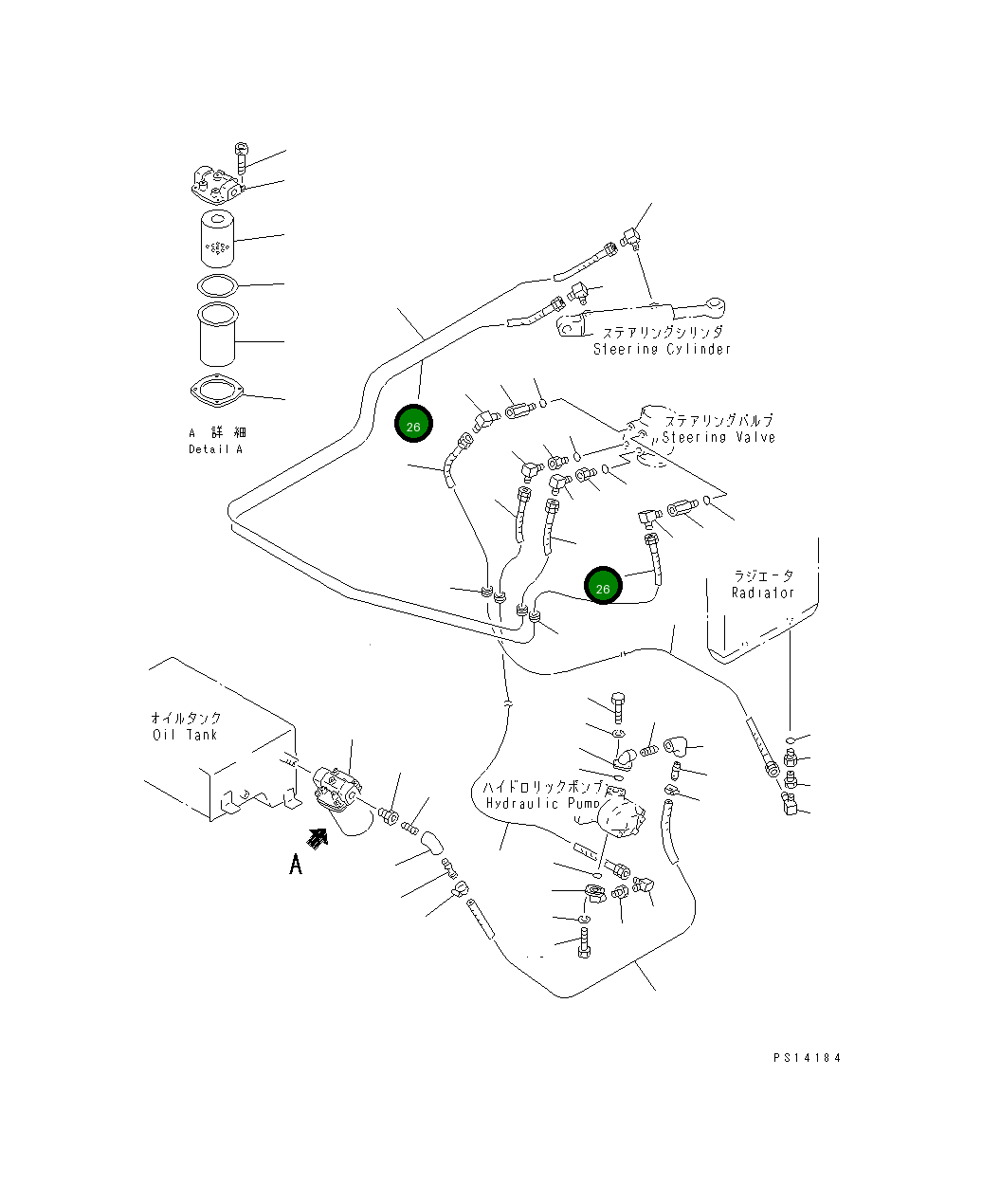 ステアリングシリンダ
Steering Cylinder

A 詳細
Detail A

26

ステアリングバルブ
Steering Valve

26

ラジエータ
Radiator

オイルタンク
Oil Tank

ハイドロリックポンプ
Hydraulic Pump

A

PS14184