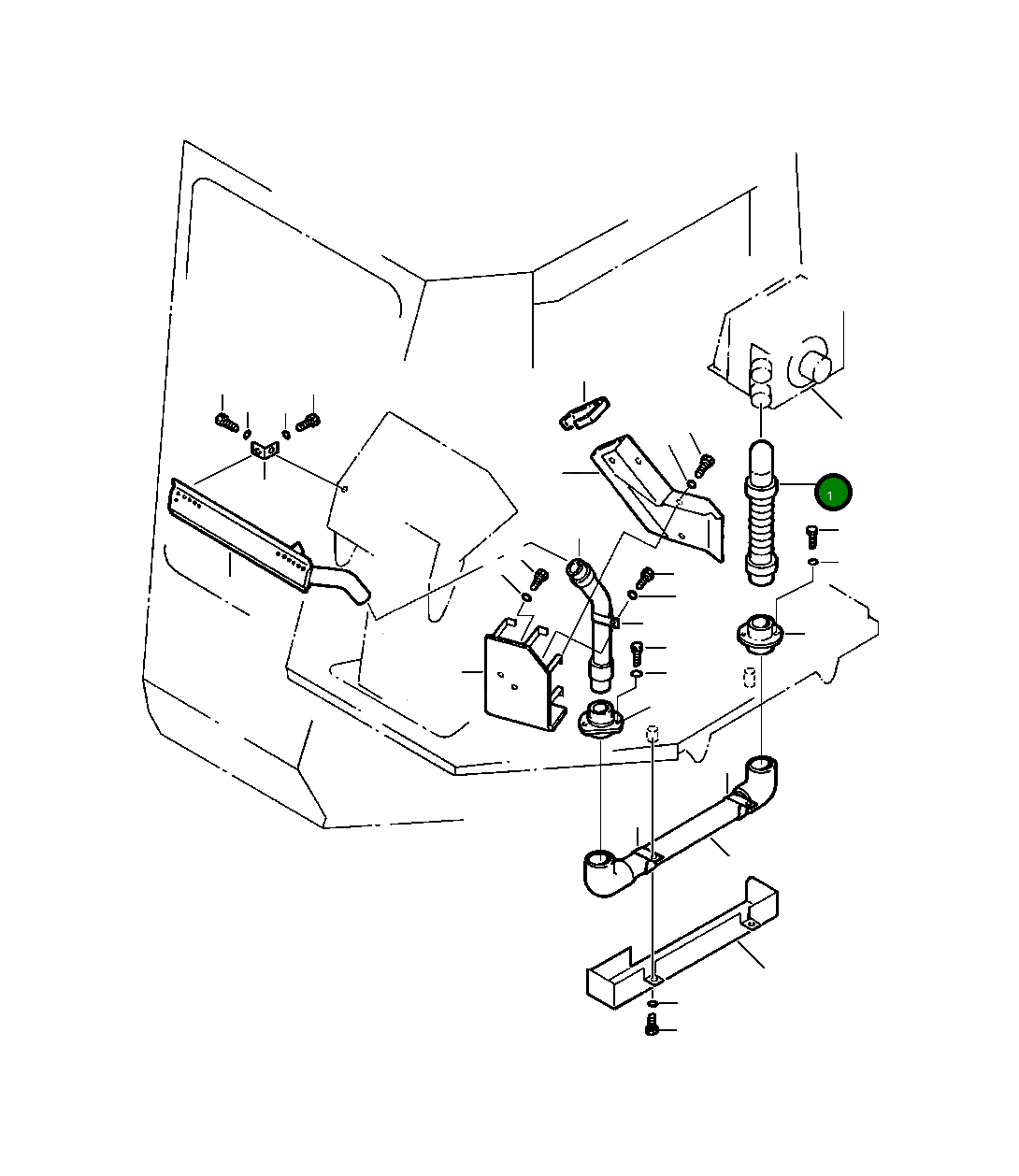 1