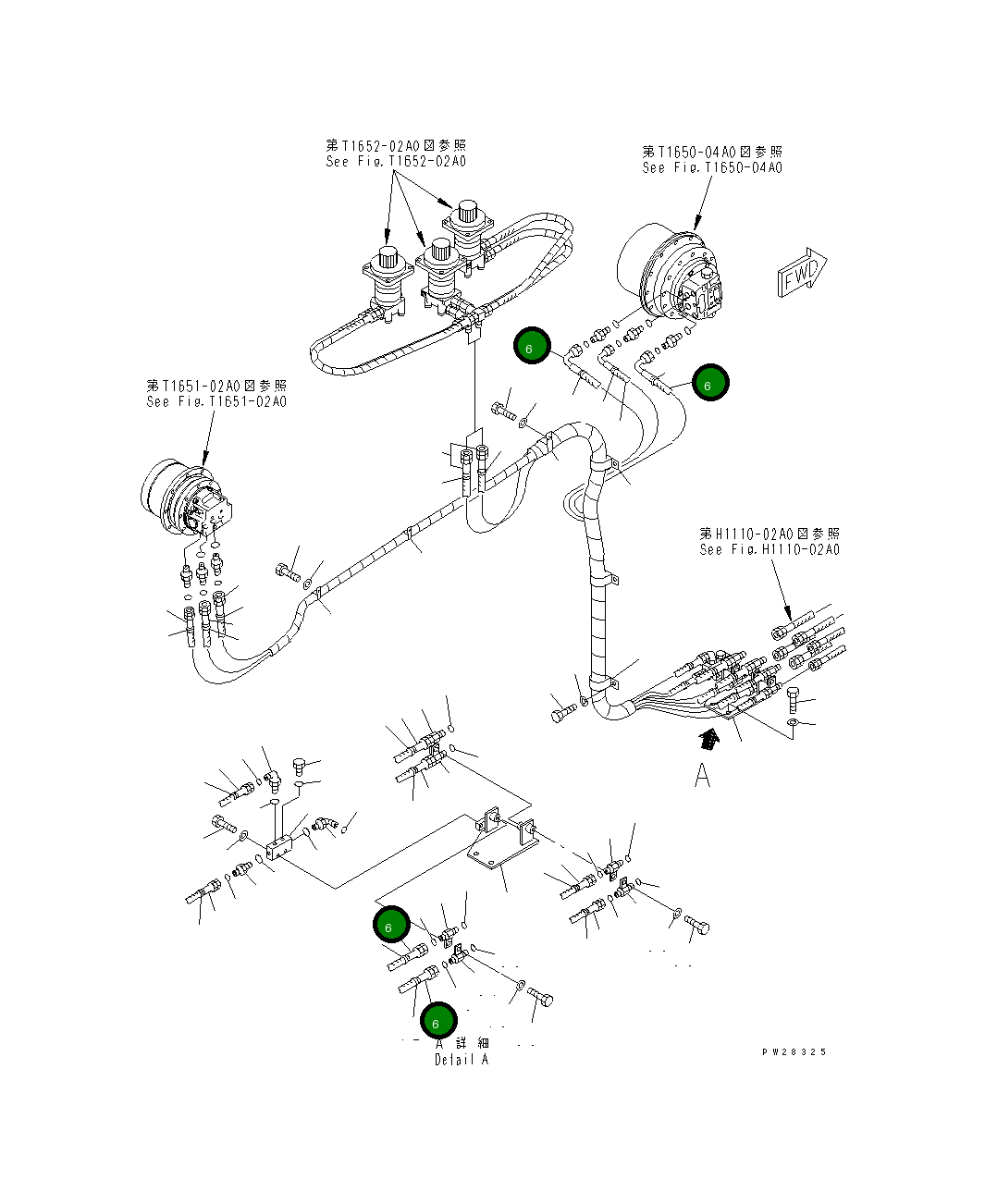 第T1652-02A0図参照
See Fig.T1652-02A0

第T1650-04A0図参照
See Fig.T1650-04A0

FWD

6

6

第T1651-02A0図参照
See Fig.T1651-02A0

第H1110-02A0図参照
See Fig.H1110-02A0

A

6

6

A 詳細
Detail A

PW28325