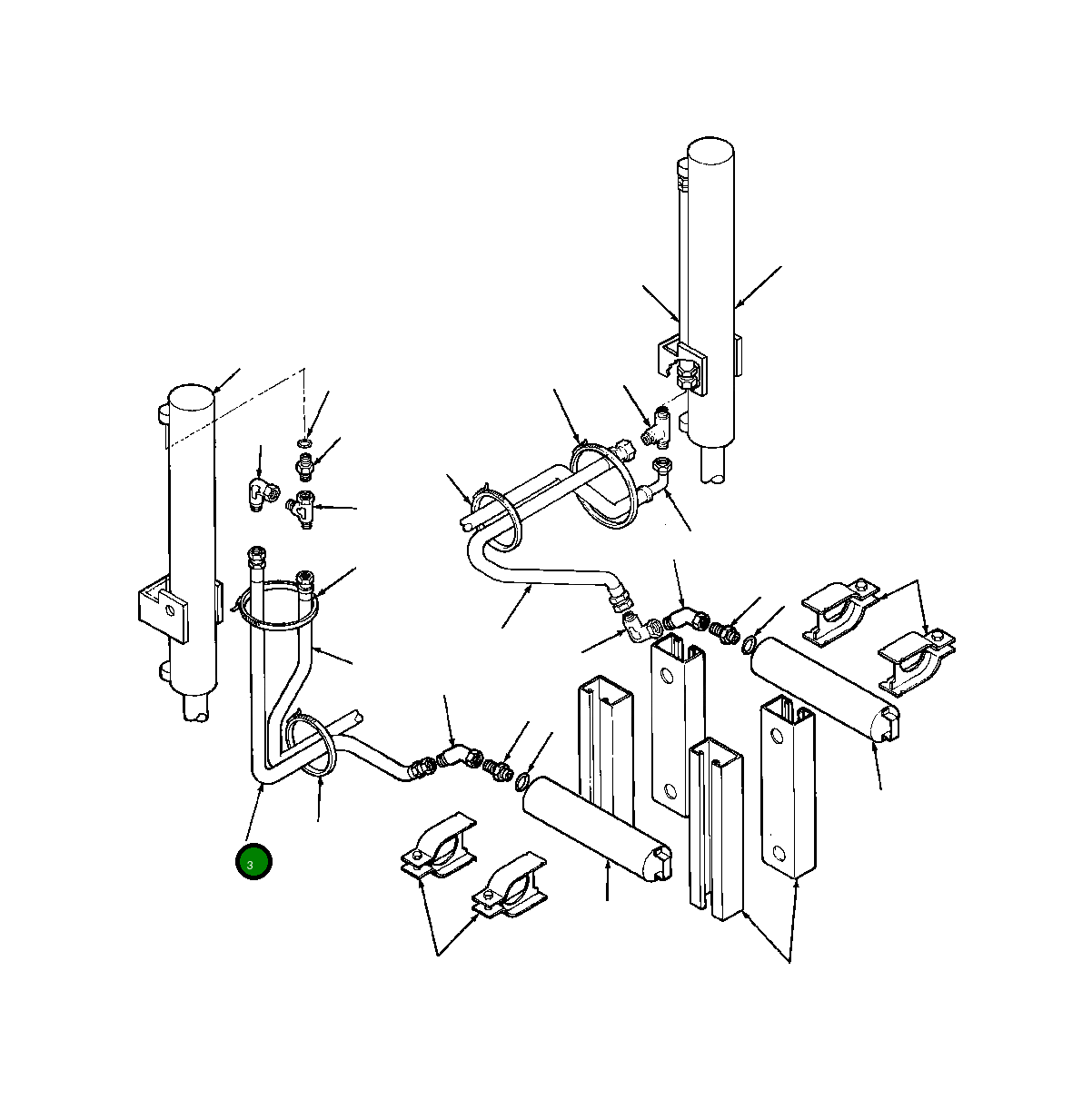 3