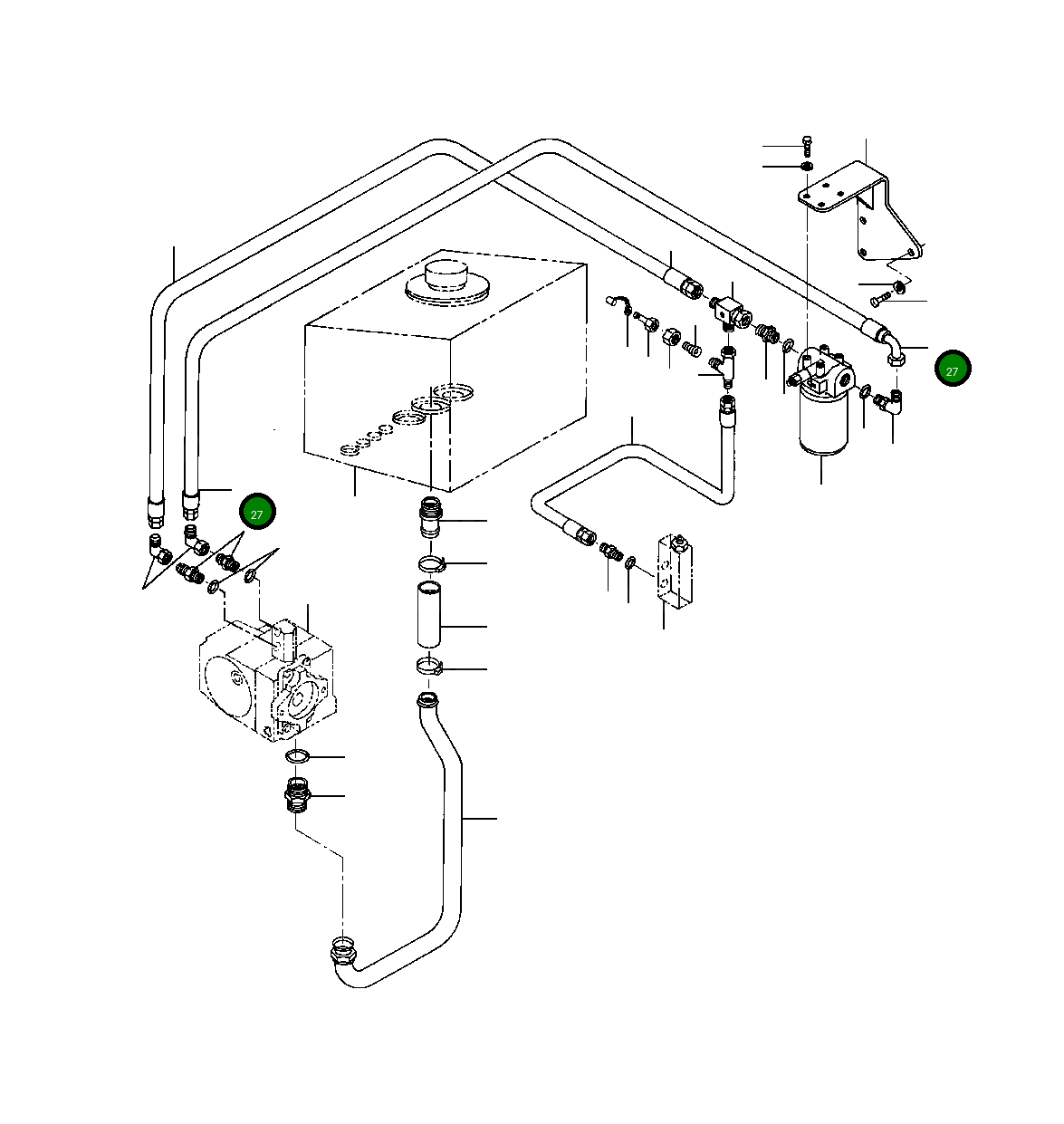 27

27