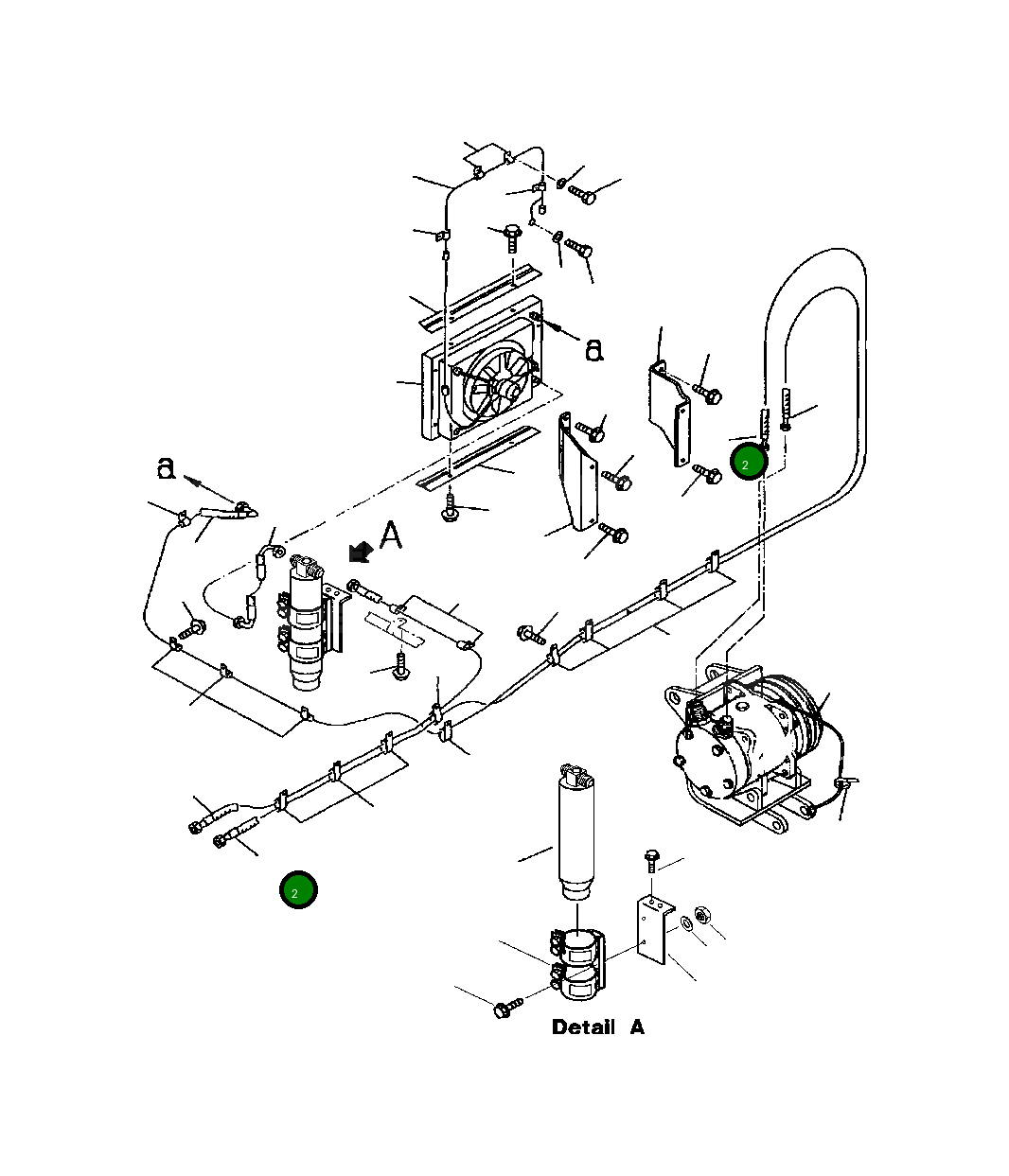 a
a
A
2
2
Detail A