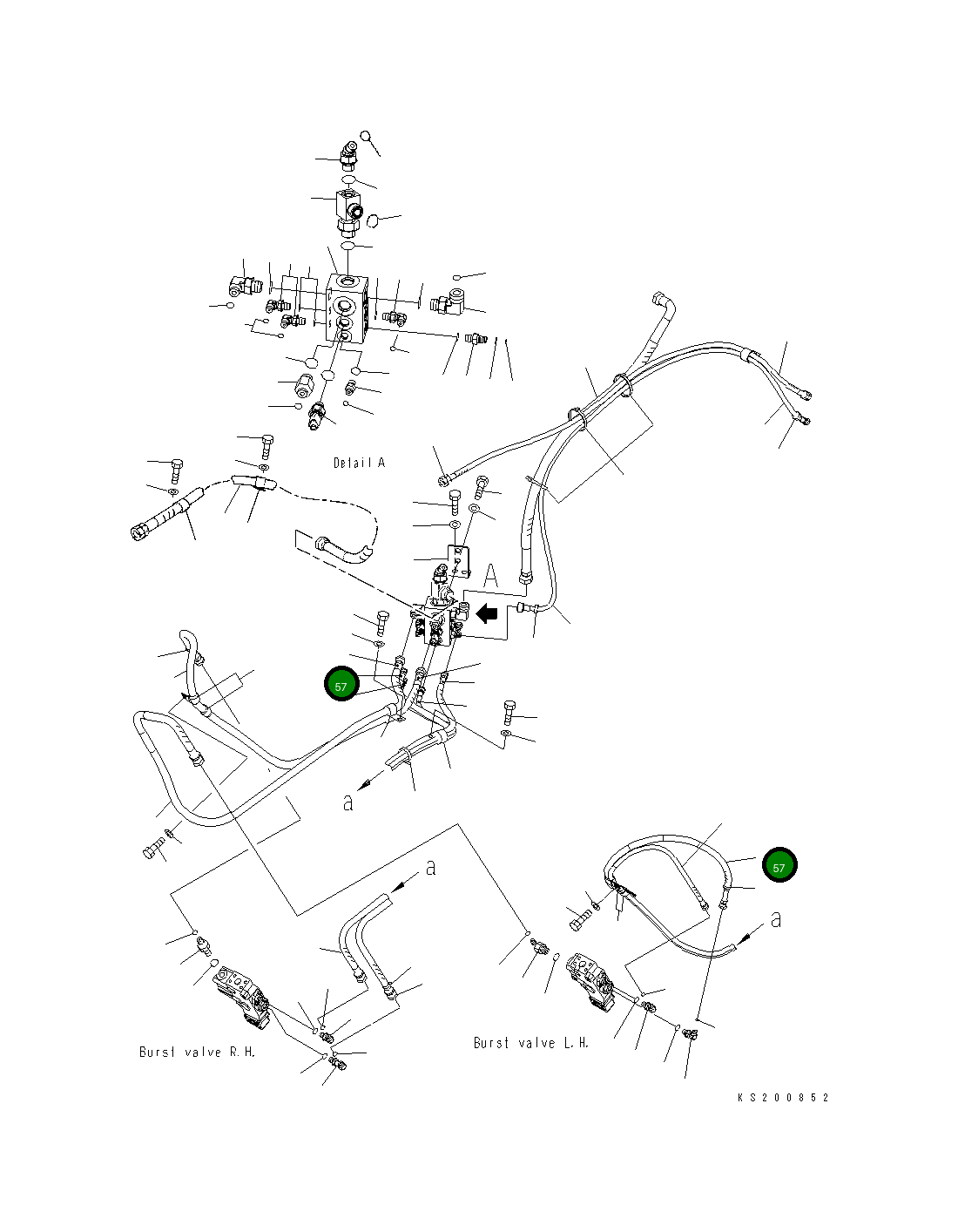 Detail A

A

57

a

a

57

a

Burst valve R.H.

Burst valve L.H.

KS200852