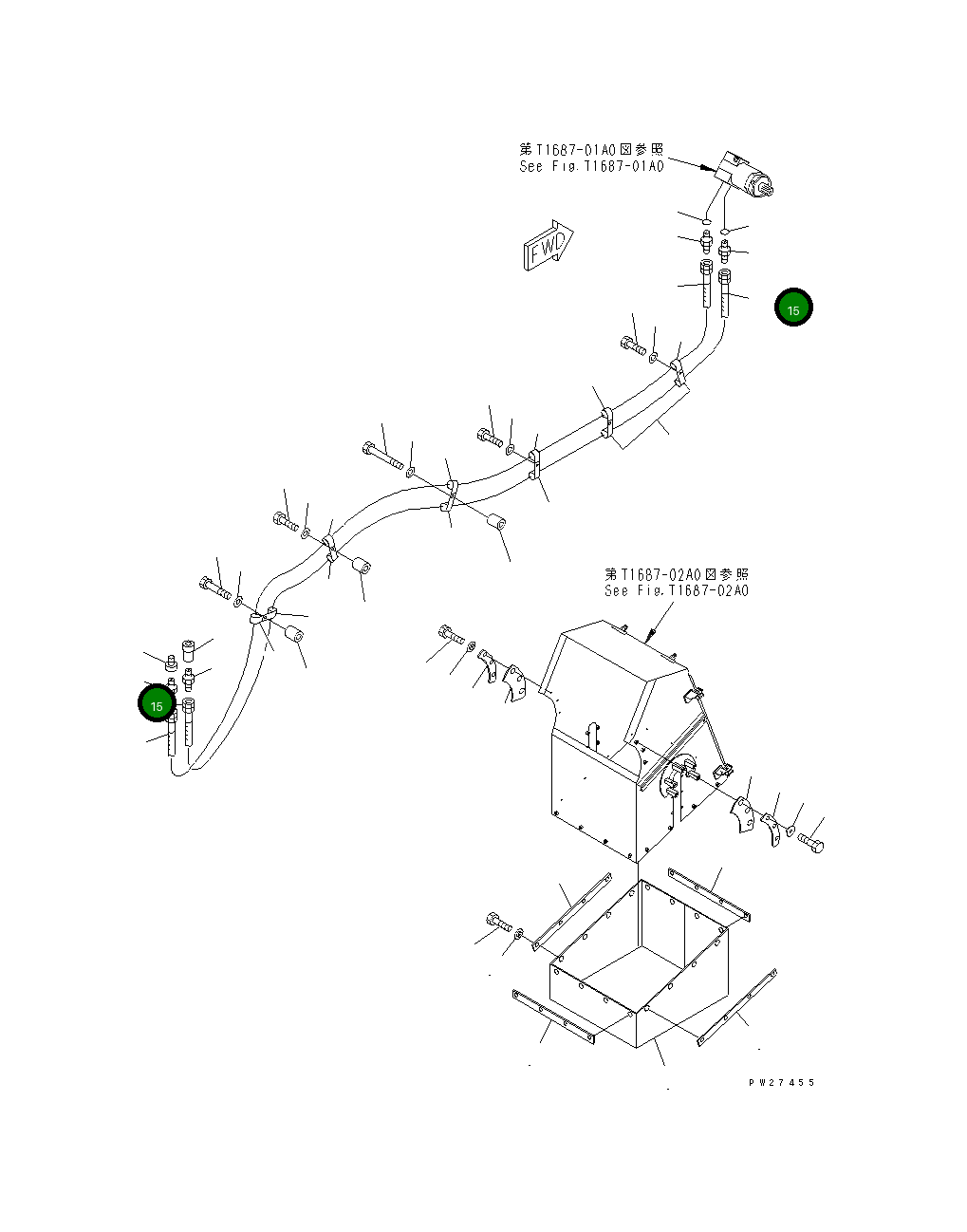 第T1687-01A0図参照
See Fig.T1687-01A0

FWD

15

第T1687-02A0図参照
See Fig.T1687-02A0

15

PW27455