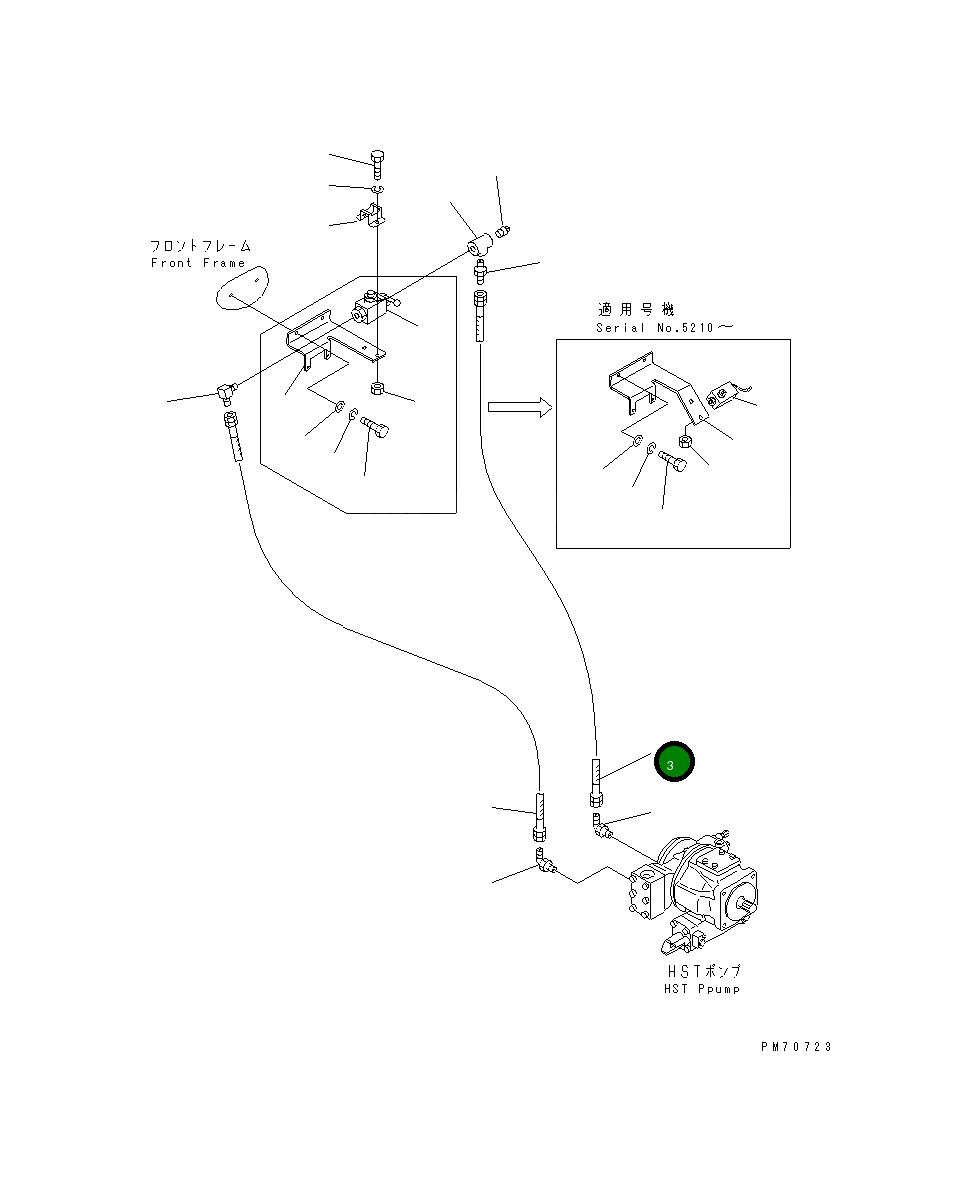 フロントフレーム
Front Frame

適用号機
Serial No.5210～

3

HSTポンプ
HST Ppump

PM70723