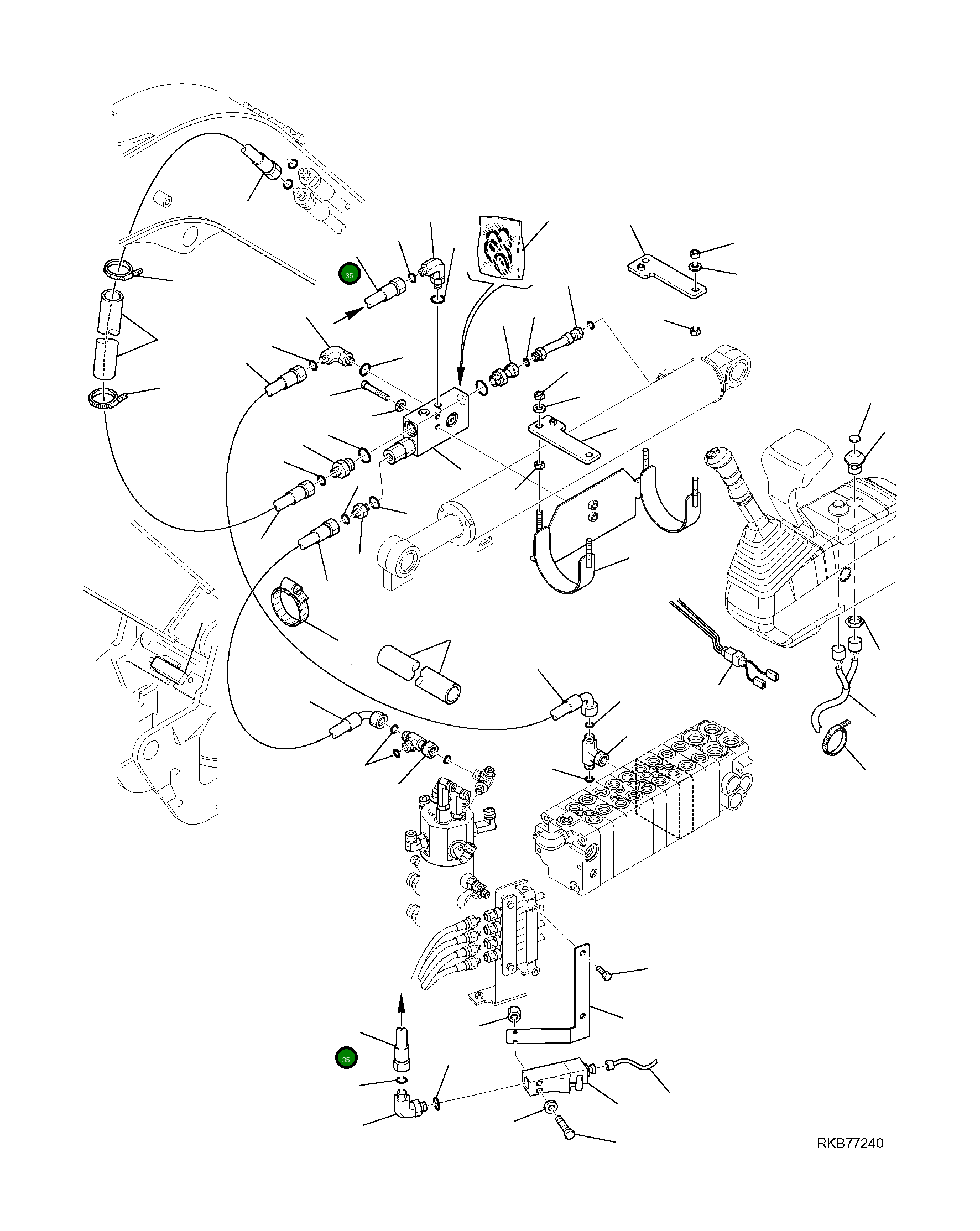 35

35

RKB77240