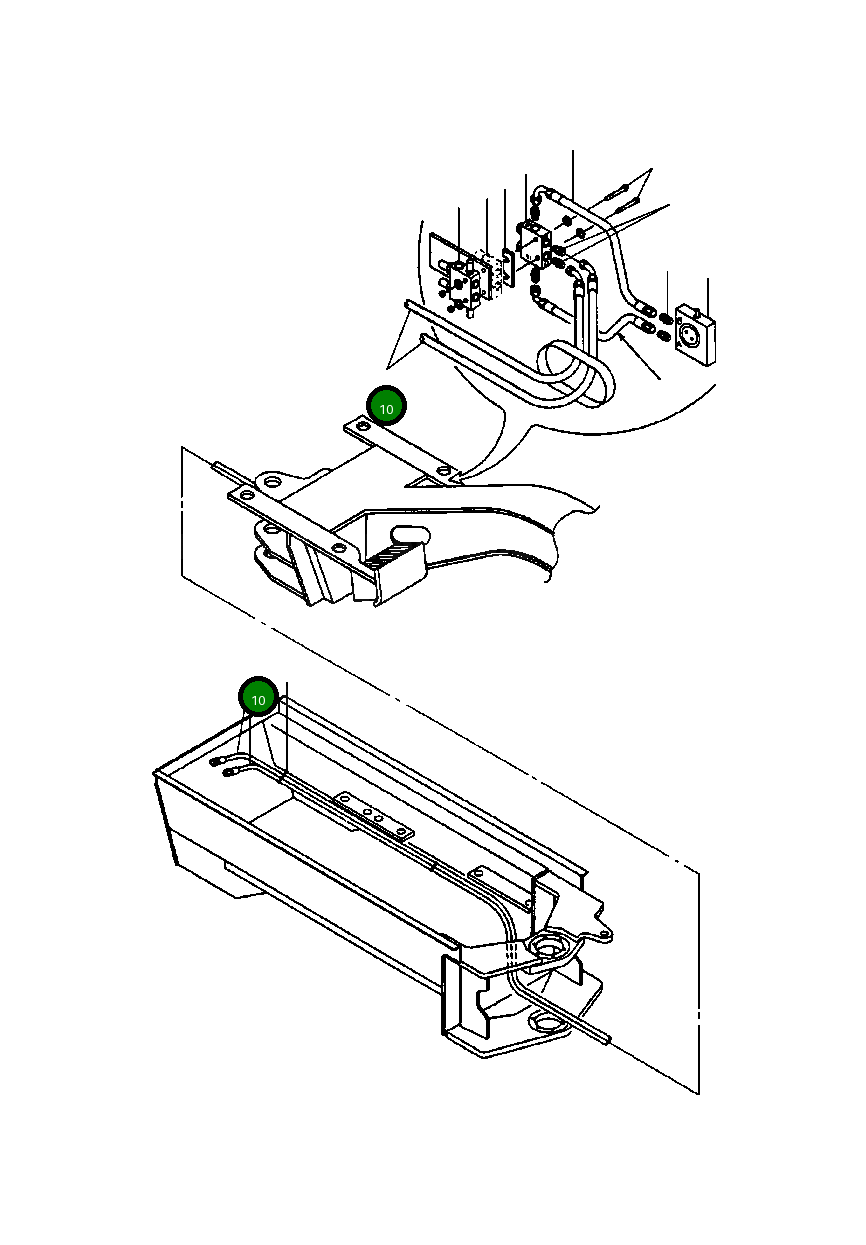 10

10