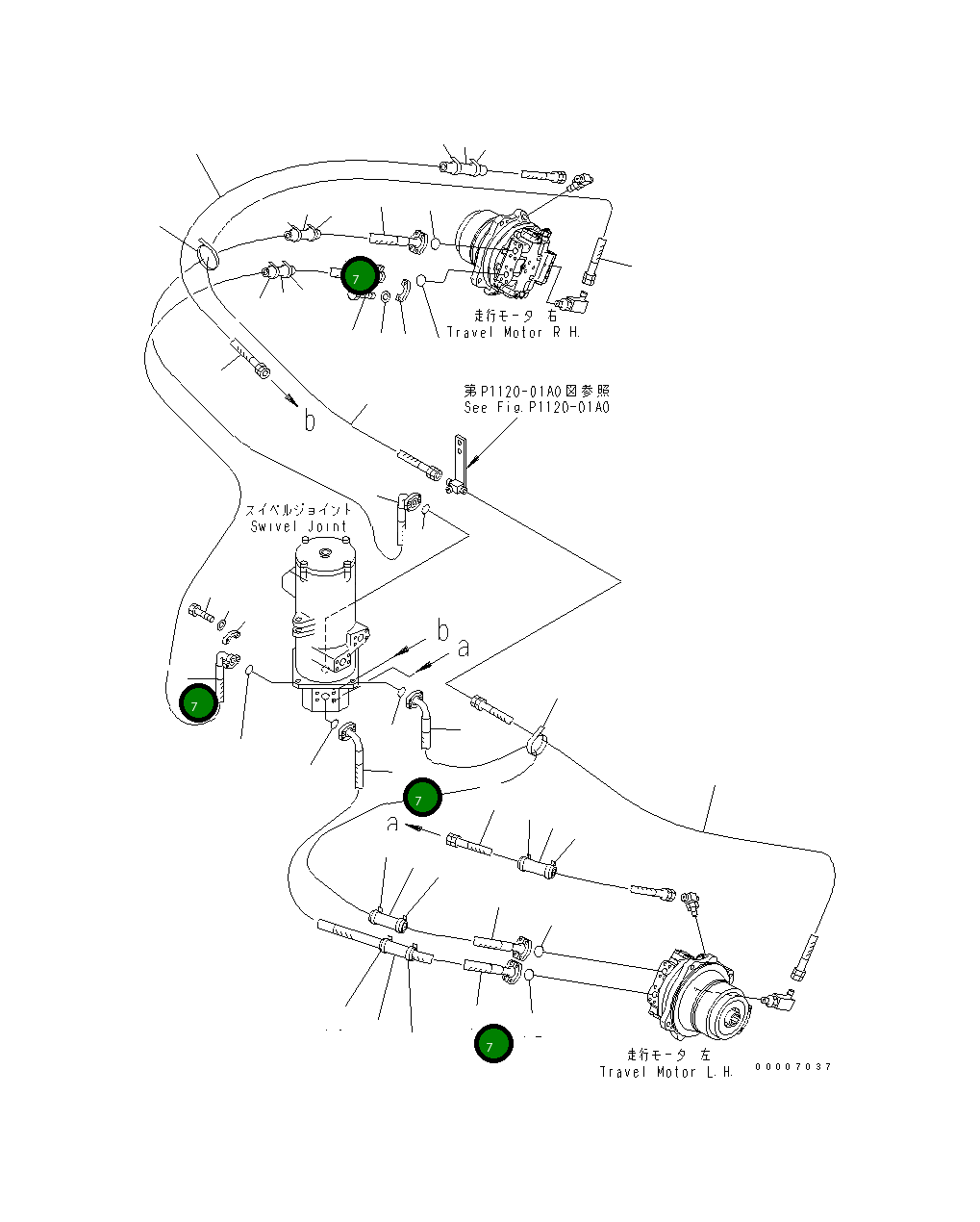 7

走行モータ 右
Travel Motor R.H.

第P1120-01A0図参照
See Fig.P1120-01A0

b

スイベルジョイント
Swivel Joint

b
a

7

7

a

7

走行モータ 左
Travel Motor L.H.

00007037