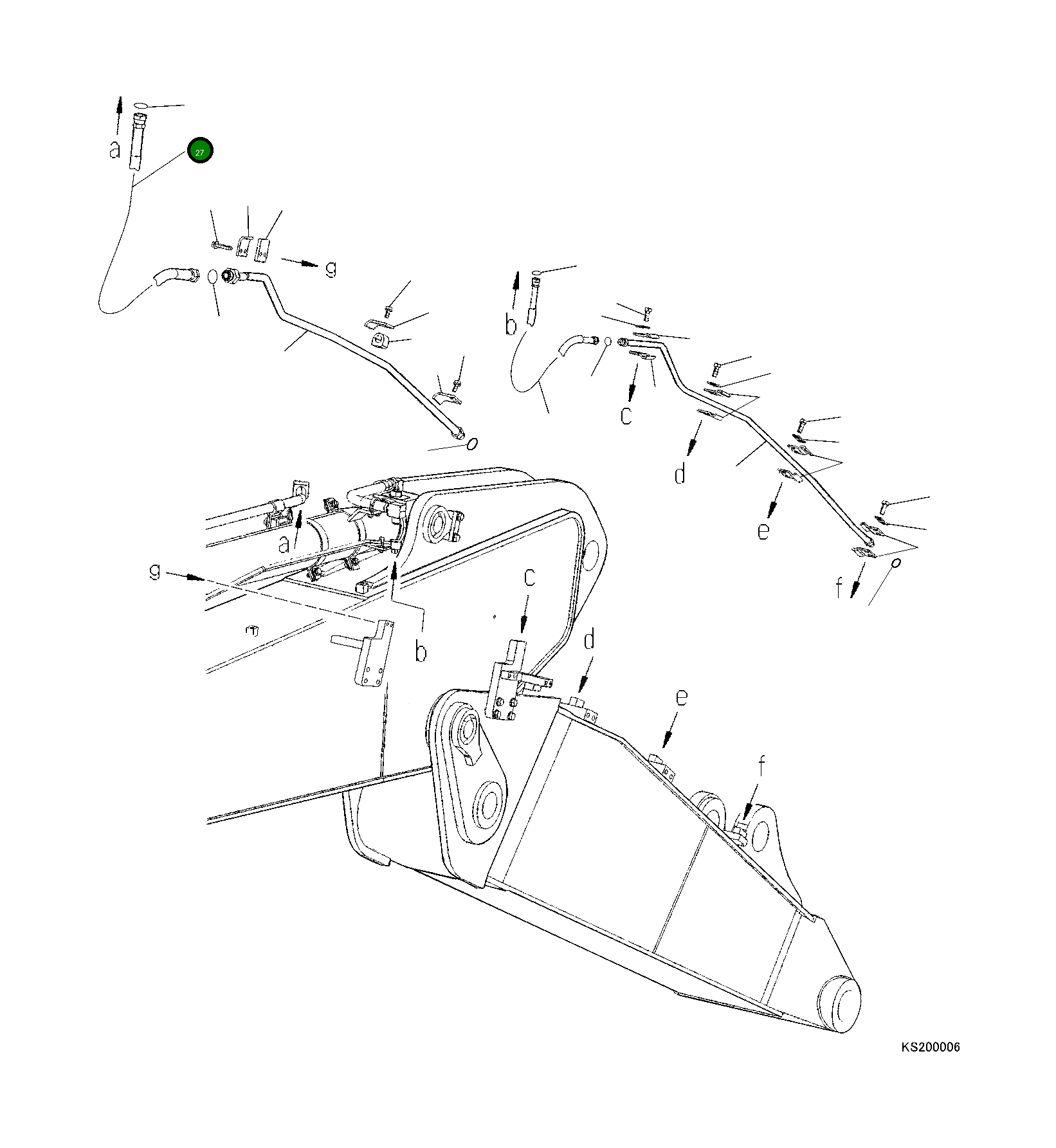 a
27
g
b
c
d
e
f
a
g
b
c
d
e
f
KS200006