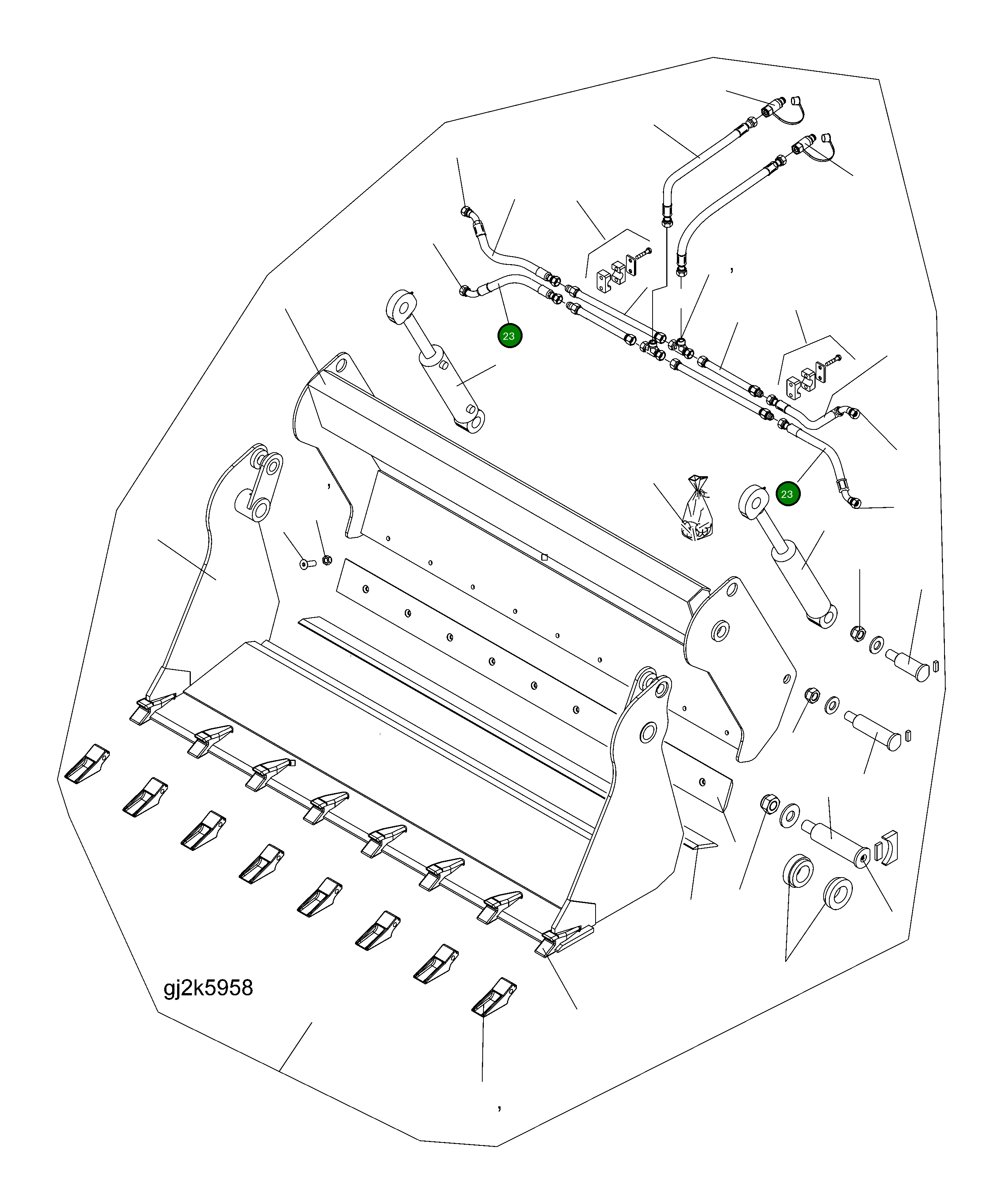 23

23

gj2k5958