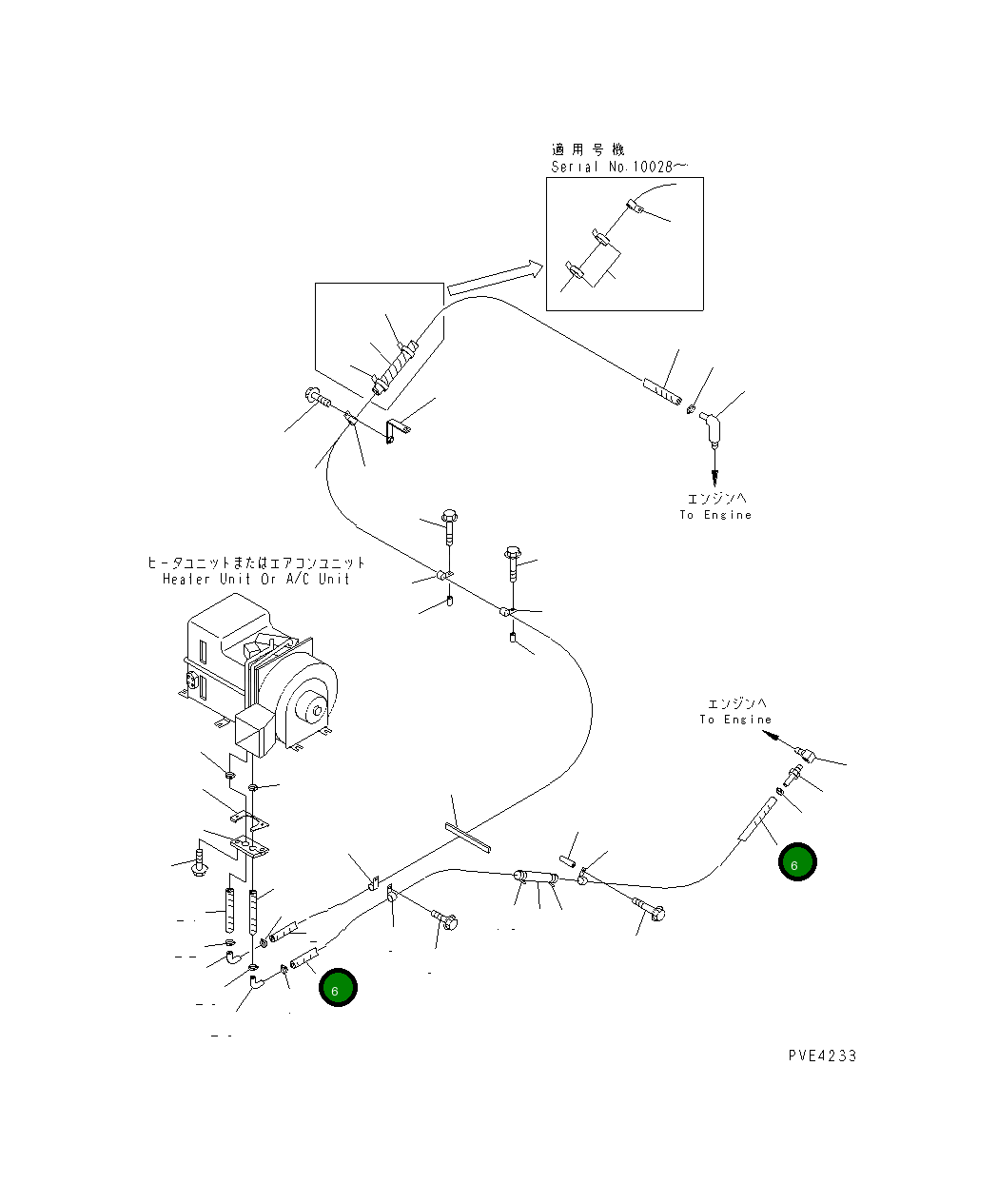 適用号機
Serial No.10028~

エンジンへ
To Engine

ヒータユニットまたはエアコンユニット
Heater Unit Or A/C Unit

エンジンへ
To Engine

6

6

PVE4233